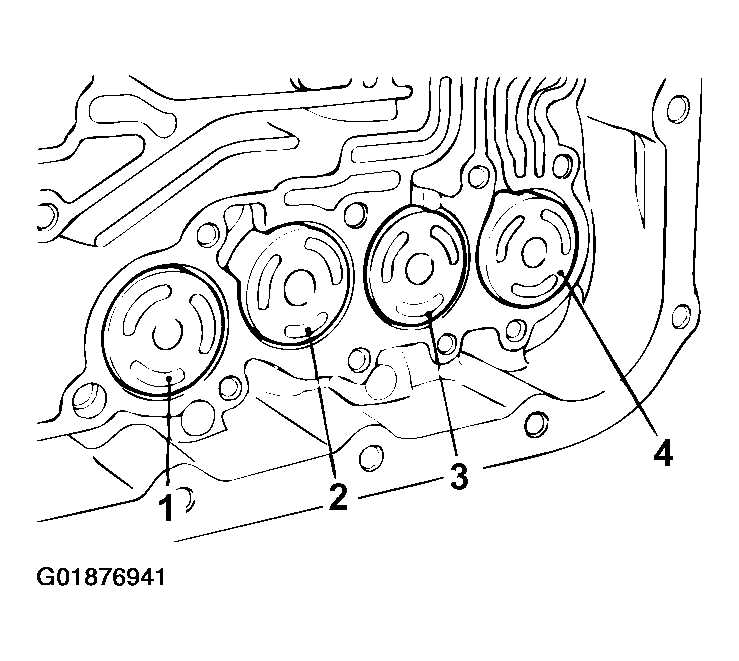 1
2
3
4
G01876941