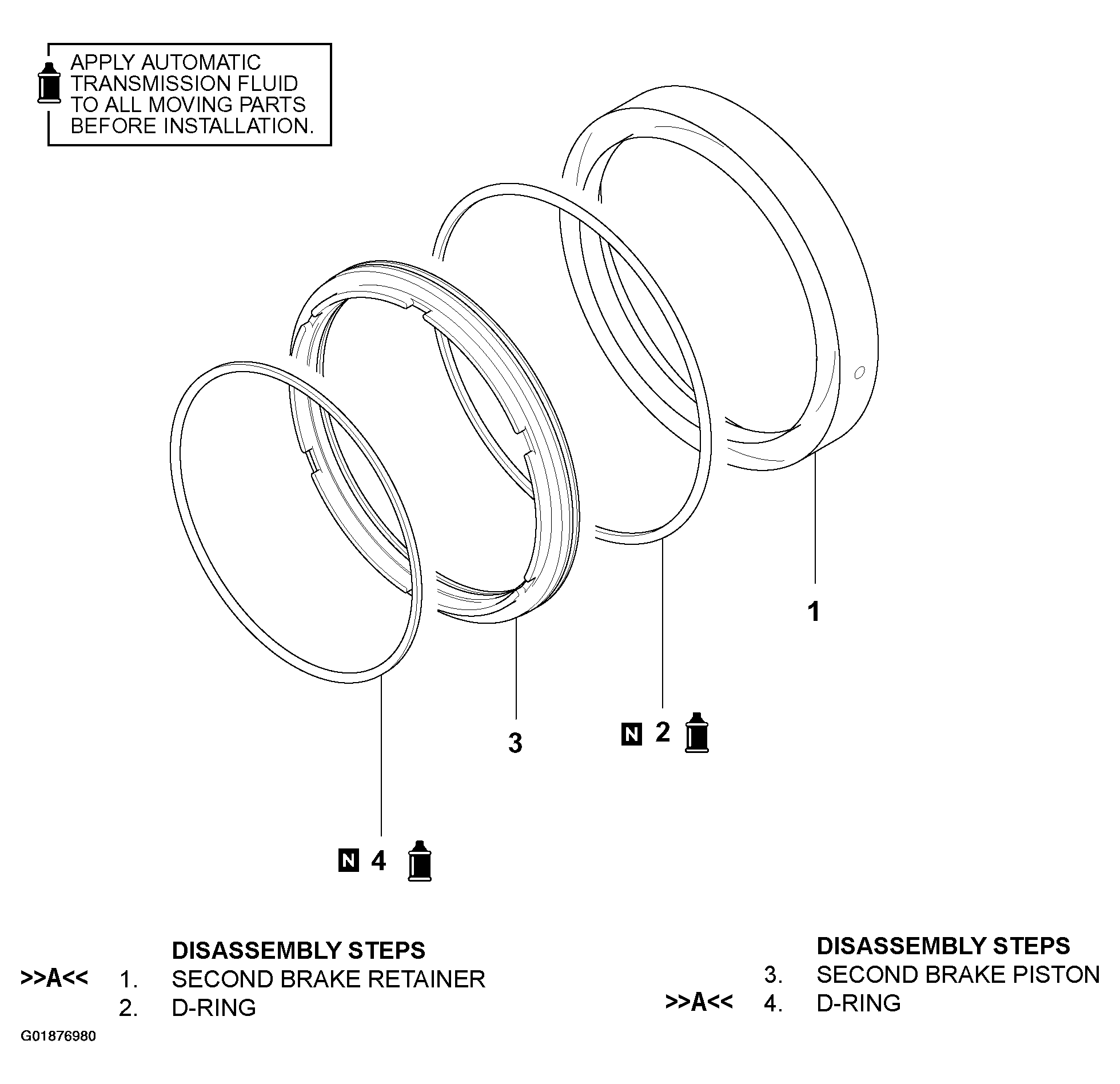 APPLY AUTOMATIC TRANSMISSION FLUID TO ALL MOVING PARTS BEFORE INSTALLATION.

1

N 2

3

N 4

DISASSEMBLY STEPS
>>A<< 1. SECOND BRAKE RETAINER
2. D-RING

DISASSEMBLY STEPS
3. SECOND BRAKE PISTON
>>A<< 4. D-RING

G01876980