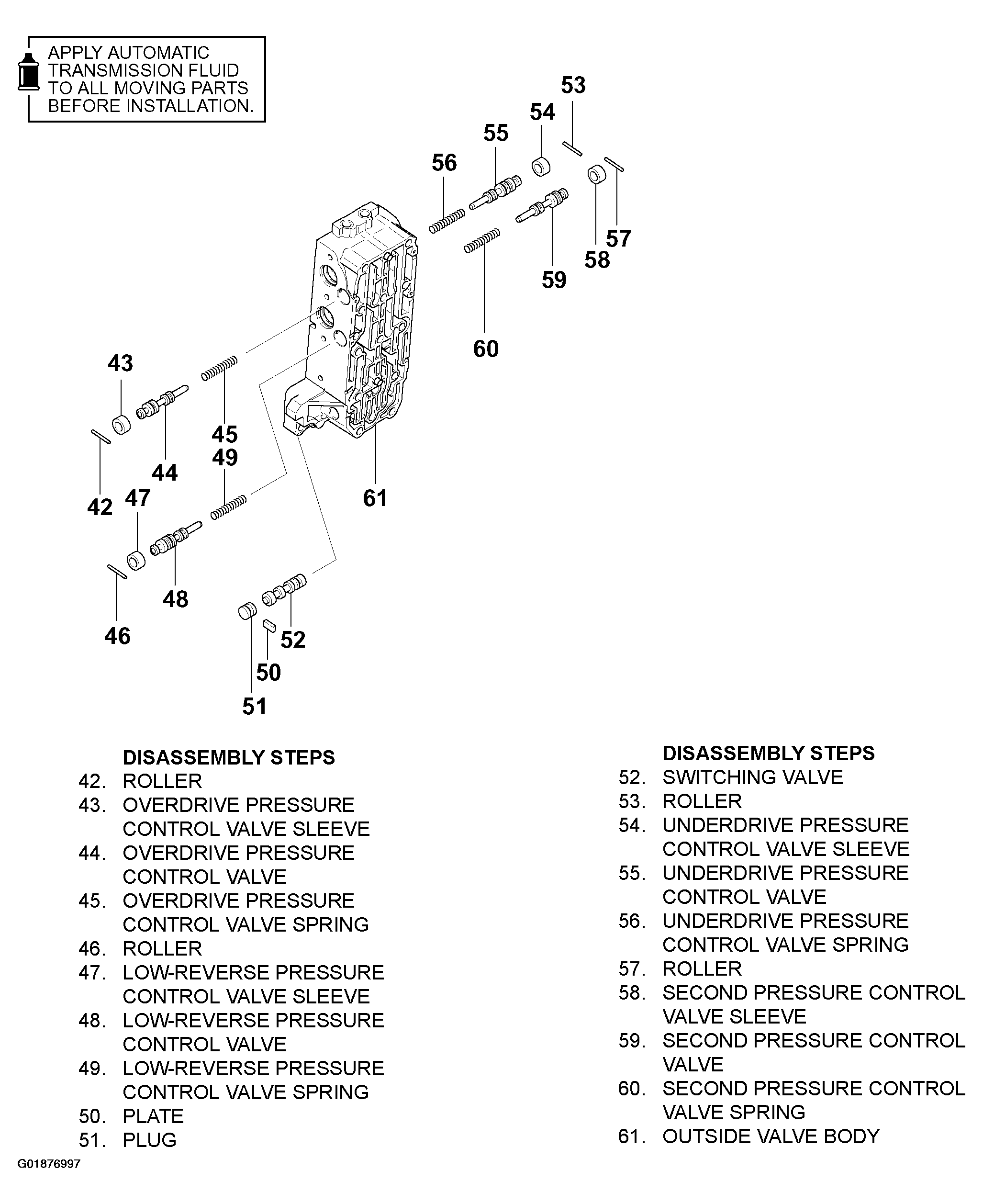 APPLY AUTOMATIC TRANSMISSION FLUID TO ALL MOVING PARTS BEFORE INSTALLATION.

53
54
55
56
57
58
59
60
43
45
49
44
42
47
61
48
46
52
50
51

DISASSEMBLY STEPS
42. ROLLER
43. OVERDRIVE PRESSURE CONTROL VALVE SLEEVE
44. OVERDRIVE PRESSURE CONTROL VALVE
45. OVERDRIVE PRESSURE CONTROL VALVE SPRING
46. ROLLER
47. LOW-REVERSE PRESSURE CONTROL VALVE SLEEVE
48. LOW-REVERSE PRESSURE CONTROL VALVE
49. LOW-REVERSE PRESSURE CONTROL VALVE SPRING
50. PLATE
51. PLUG

DISASSEMBLY STEPS
52. SWITCHING VALVE
53. ROLLER
54. UNDERDRIVE PRESSURE CONTROL VALVE SLEEVE
55. UNDERDRIVE PRESSURE CONTROL VALVE
56. UNDERDRIVE PRESSURE CONTROL VALVE SPRING
57. ROLLER
58. SECOND PRESSURE CONTROL VALVE SLEEVE
59. SECOND PRESSURE CONTROL VALVE
60. SECOND PRESSURE CONTROL VALVE SPRING
61. OUTSIDE VALVE BODY

G01876997