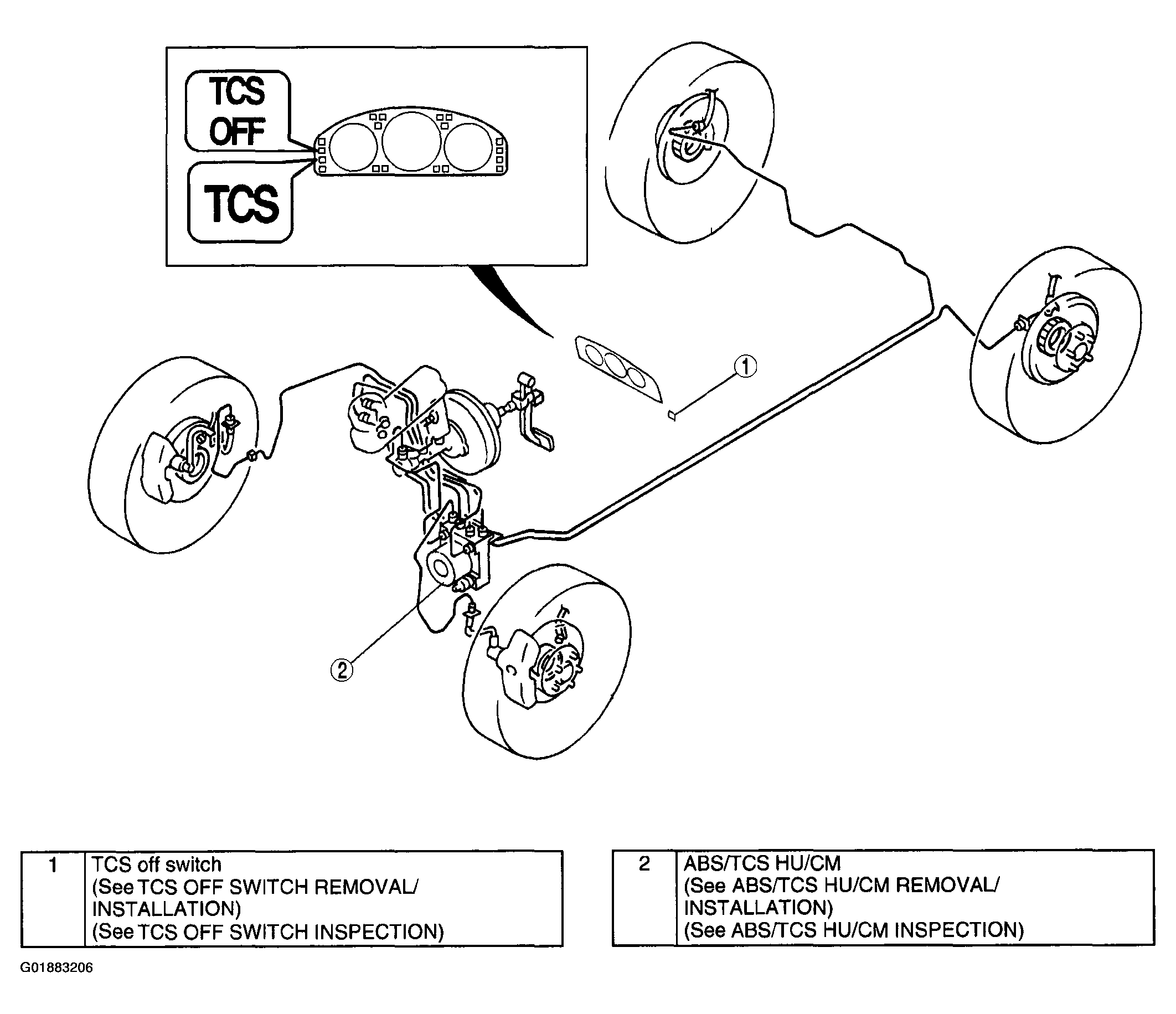 TCS OFF

TCS

1

2

| 1 | TCS off switch (See TCS OFF SWITCH REMOVAL/ INSTALLATION) (See TCS OFF SWITCH INSPECTION) |
|---|---|

| 2 | ABS/TCS HU/CM (See ABS/TCS HU/CM REMOVAL/ INSTALLATION) (See ABS/TCS HU/CM INSPECTION) |
|---|---|

G01883206