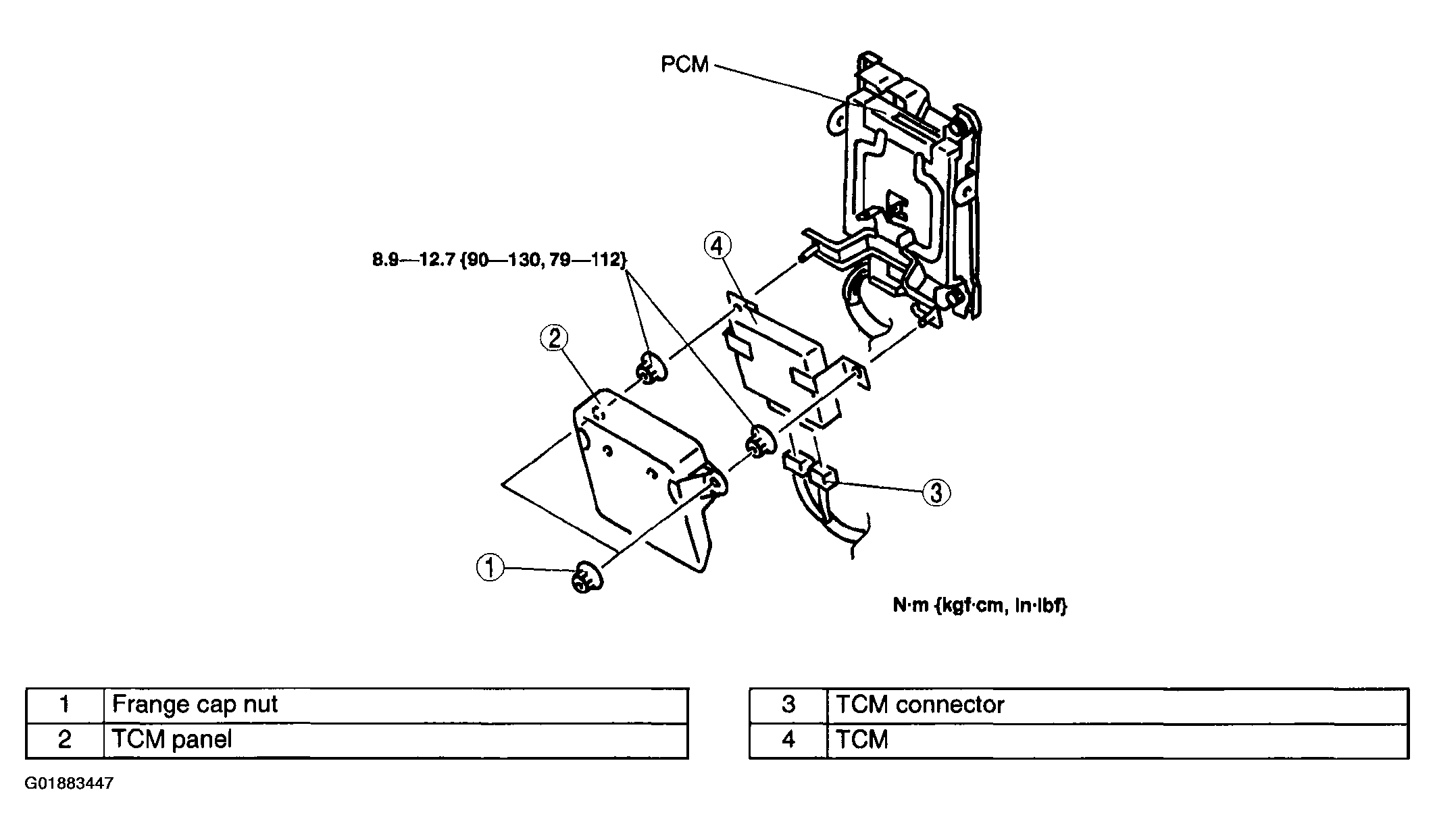 PCM

8.9—12.7 {90—130, 79—112}

4

2

3

1

N·m {kgf·cm, in·lbf}

| 1 | Frange cap nut |
|---|---|
| 2 | TCM panel |

| 3 | TCM connector |
|---|---|
| 4 | TCM |

G01883447