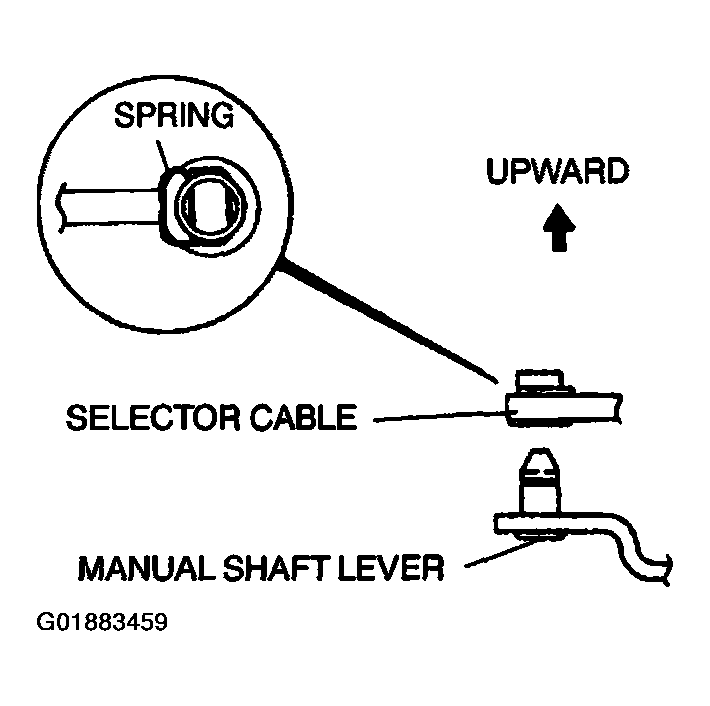 SPRING

UPWARD

SELECTOR CABLE

MANUAL SHAFT LEVER

G01883459