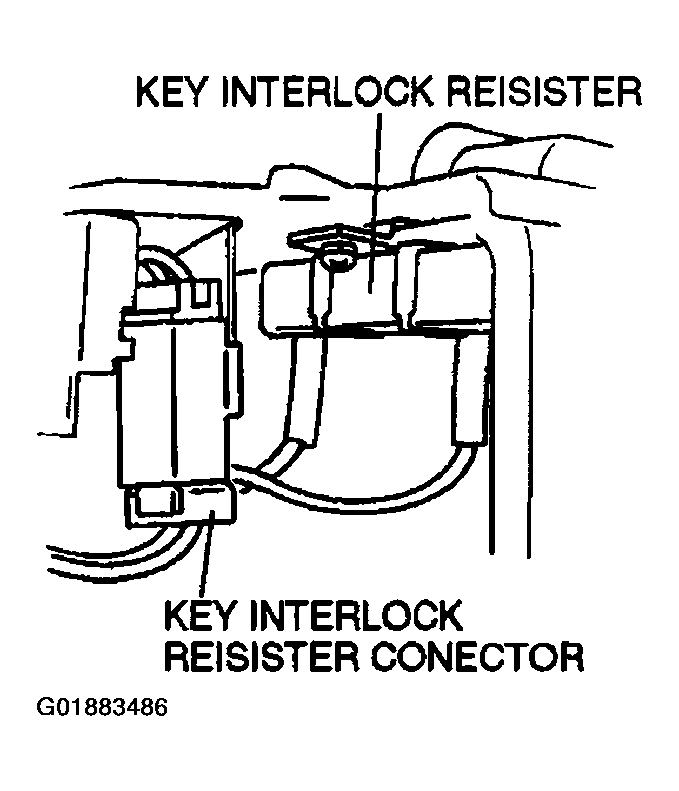 KEY INTERLOCK REISISTER

KEY INTERLOCK
REISISTER CONECTOR

G01883486