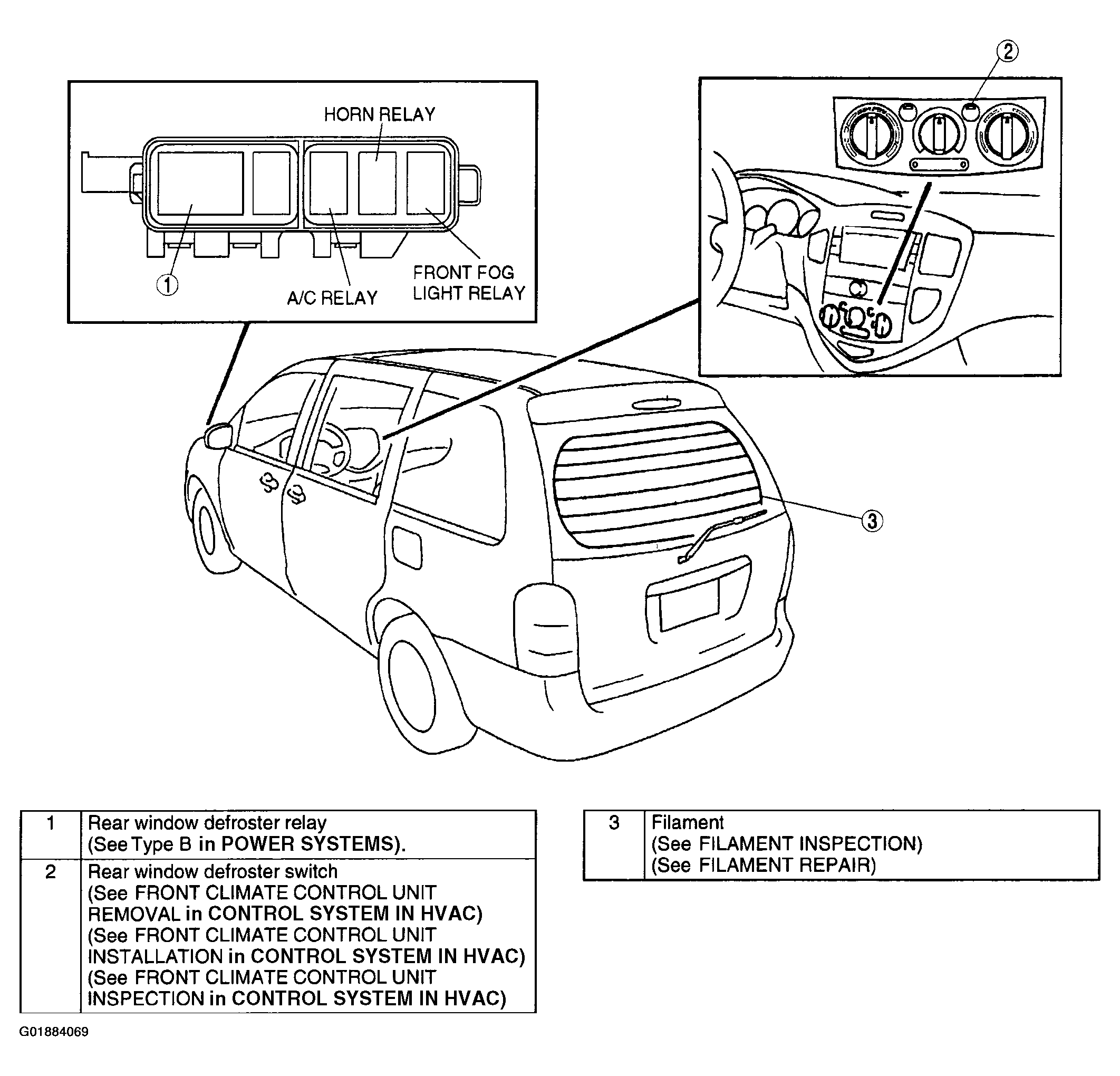 HORN RELAY

①

A/C RELAY

FRONT FOG LIGHT RELAY

②

③

| 1 | Rear window defroster relay (See Type B in POWER SYSTEMS). |
|---|---|
| 2 | Rear window defroster switch (See FRONT CLIMATE CONTROL UNIT REMOVAL in CONTROL SYSTEM IN HVAC) (See FRONT CLIMATE CONTROL UNIT INSTALLATION in CONTROL SYSTEM IN HVAC) (See FRONT CLIMATE CONTROL UNIT INSPECTION in CONTROL SYSTEM IN HVAC) |

| 3 | Filament (See FILAMENT INSPECTION) (See FILAMENT REPAIR) |
|---|---|

G01884069