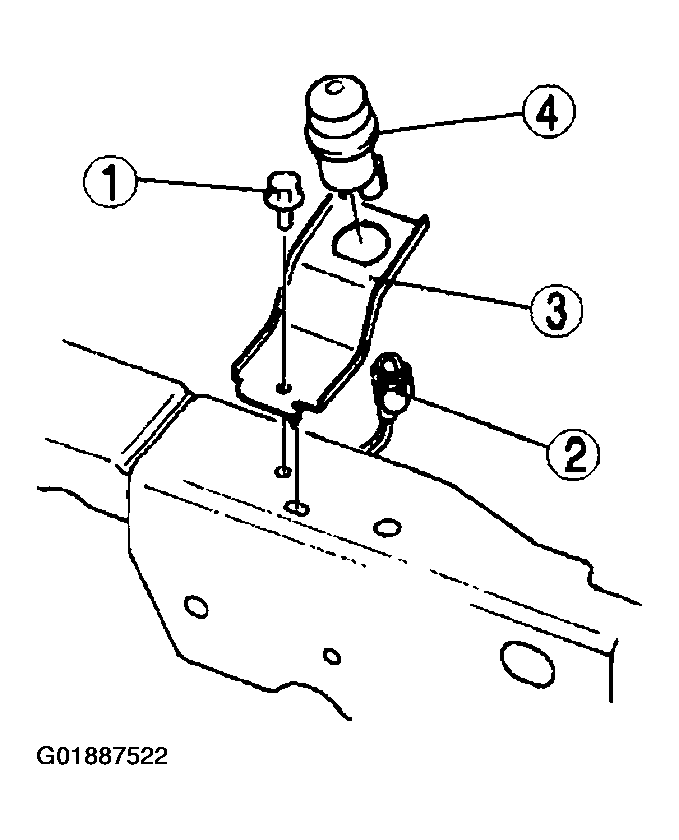 4
1
3
2
G01887522