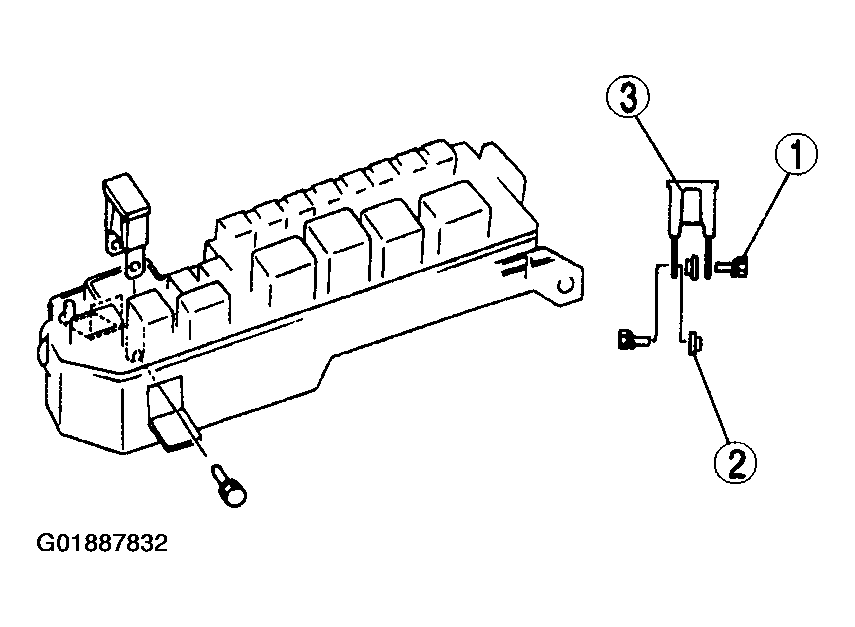 3
1
2
G01887832