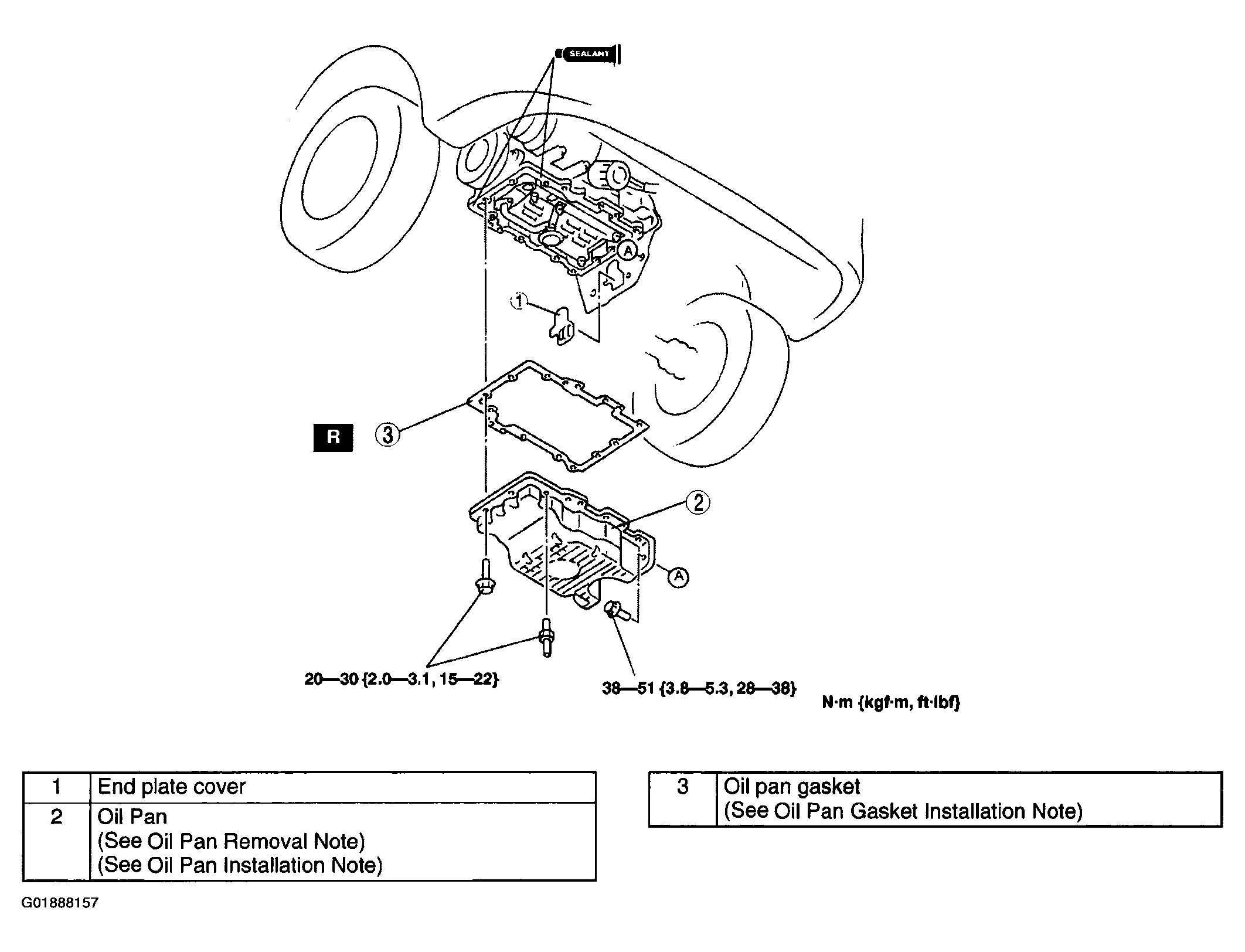 SEALANT

A

1

R

3

2

A

20—30 {2.0—3.1, 15—22}

38—51 {3.8—5.3, 28—38}

N·m {kgf·m, ft·lbf}

| 1 | End plate cover |
|---|---|
| 2 | Oil Pan (See Oil Pan Removal Note) (See Oil Pan Installation Note) |

| 3 | Oil pan gasket (See Oil Pan Gasket Installation Note) |
|---|---|

G01888157