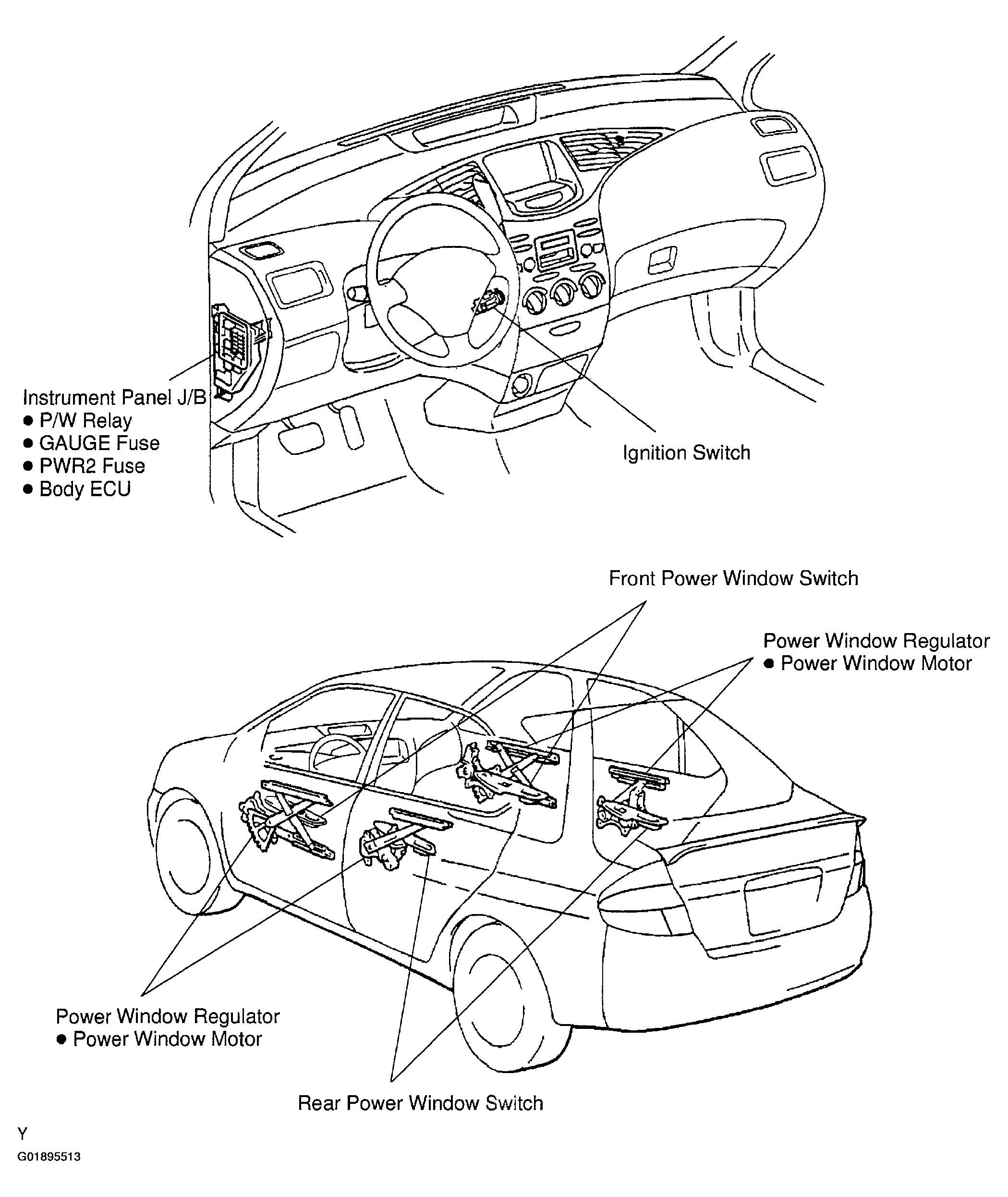 Instrument Panel J/B
● P/W Relay
● GAUGE Fuse
● PWR2 Fuse
● Body ECU

Ignition Switch

Front Power Window Switch

Power Window Regulator
● Power Window Motor

Power Window Regulator
● Power Window Motor

Rear Power Window Switch

Y
G01895513