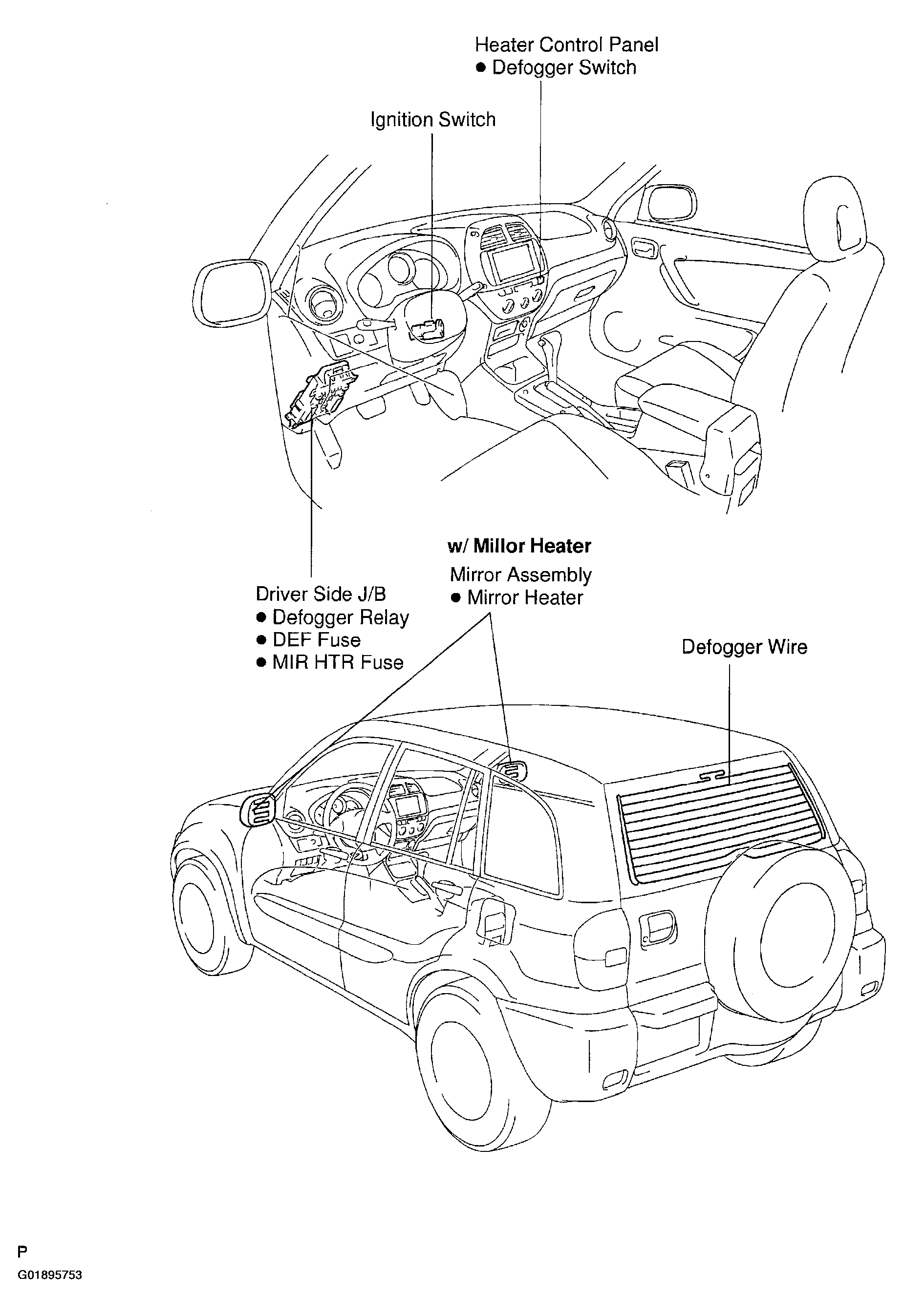 Heater Control Panel
● Defogger Switch

Ignition Switch

w/ Millor Heater

Mirror Assembly
● Mirror Heater

Driver Side J/B
● Defogger Relay
● DEF Fuse
● MIR HTR Fuse

Defogger Wire

P
G01895753