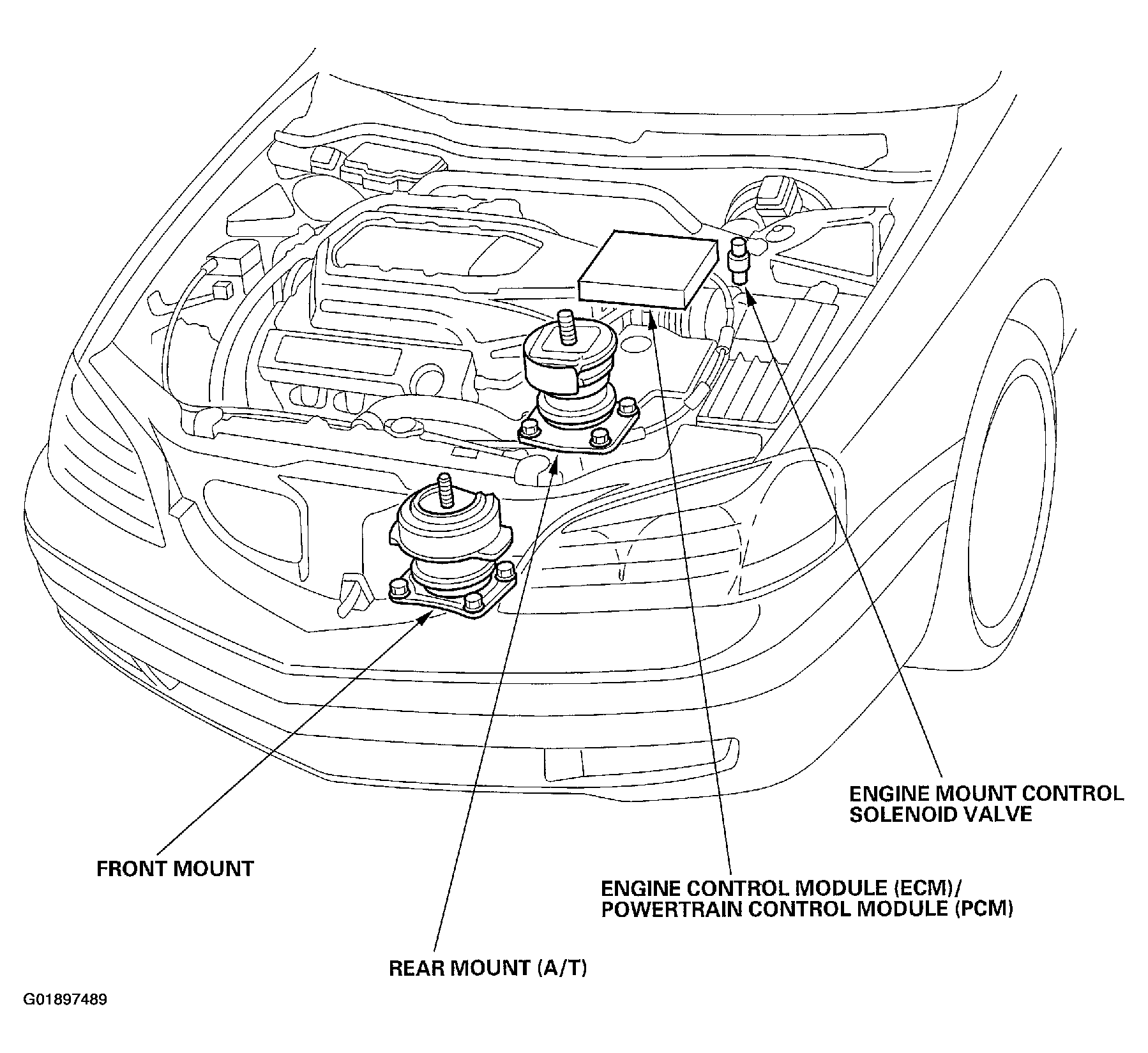 ENGINE MOUNT CONTROL SOLENOID VALVE

FRONT MOUNT

ENGINE CONTROL MODULE (ECM)/ POWERTRAIN CONTROL MODULE (PCM)

REAR MOUNT (A/T)

G01897489