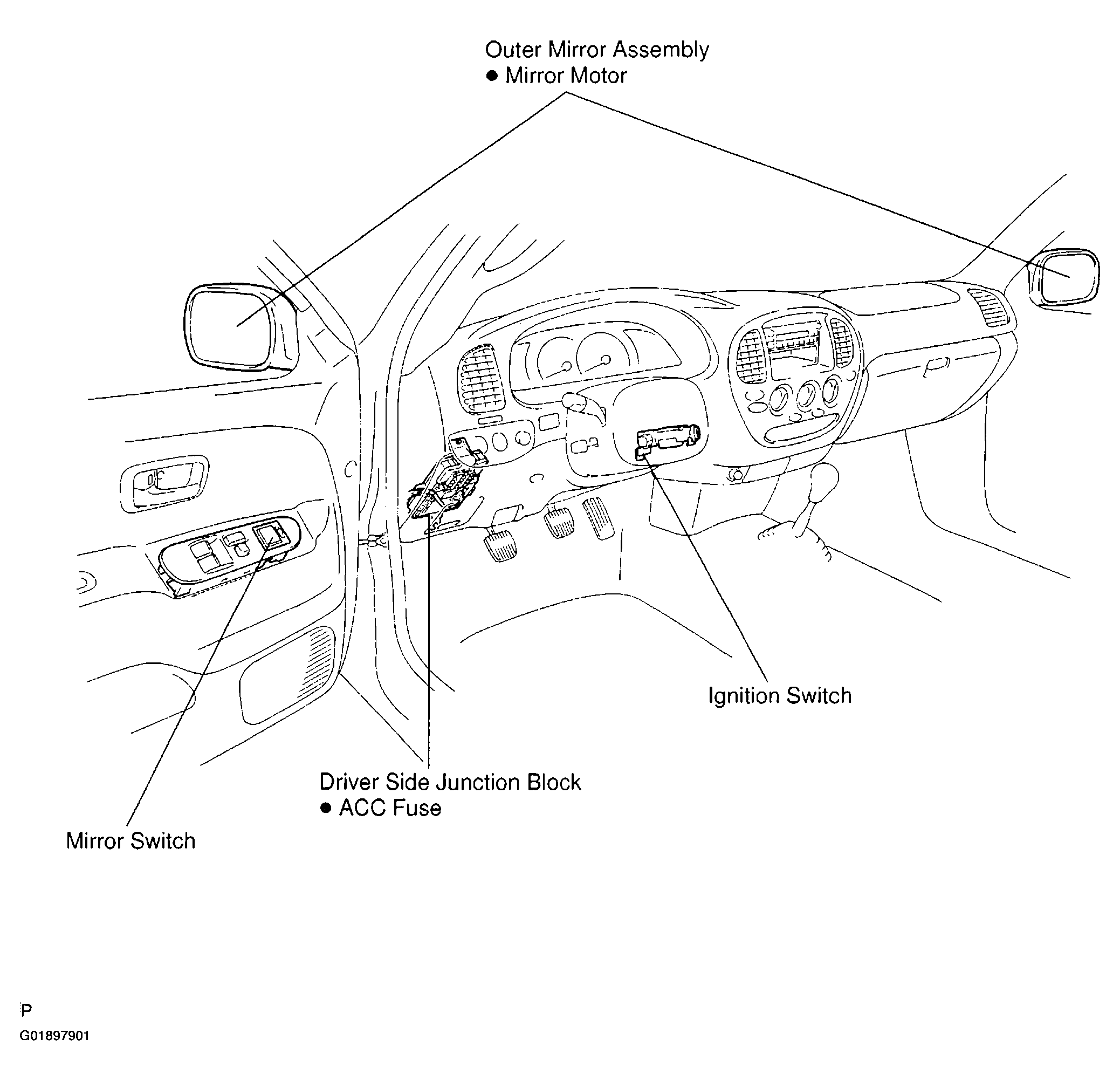 Outer Mirror Assembly
● Mirror Motor

Ignition Switch

Driver Side Junction Block
● ACC Fuse

Mirror Switch

P

G01897901