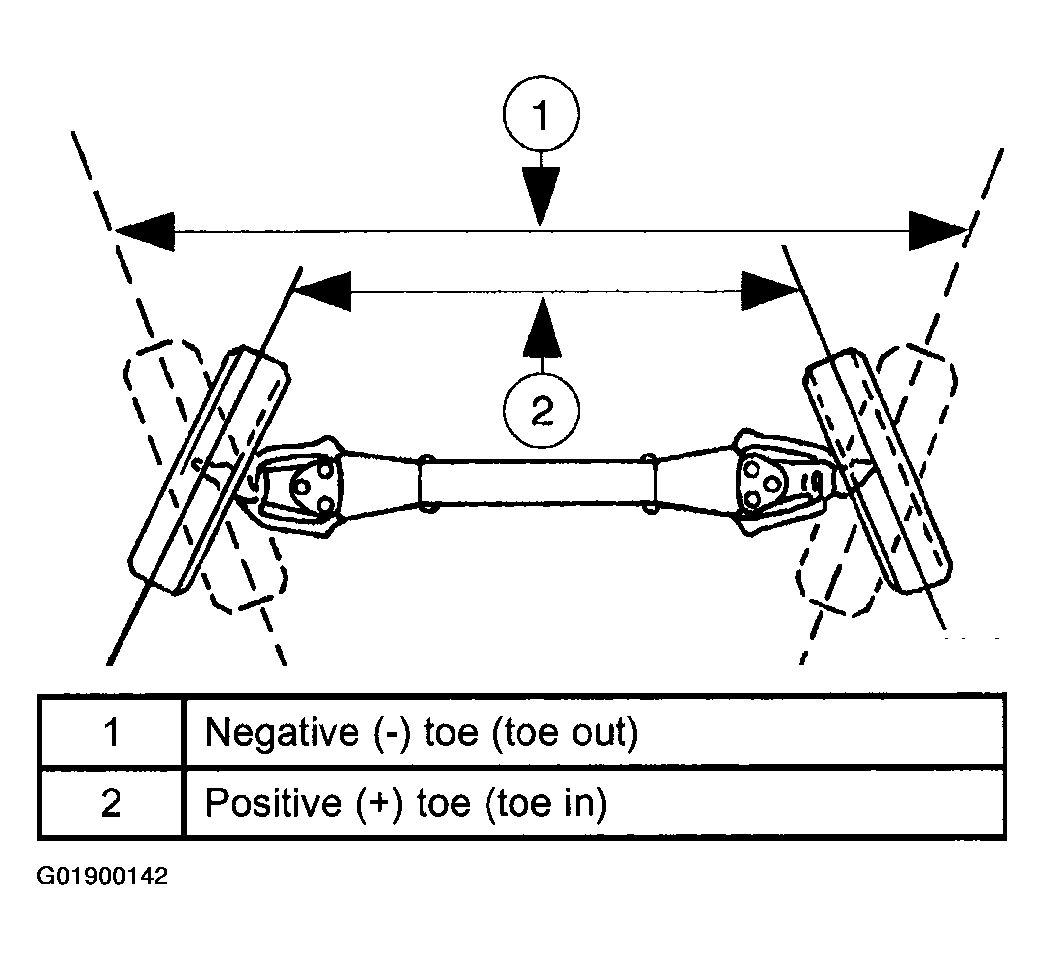 1

2

| 1 | Negative (-) toe (toe out) |
|---|---|
| 2 | Positive (+) toe (toe in) |

G01900142