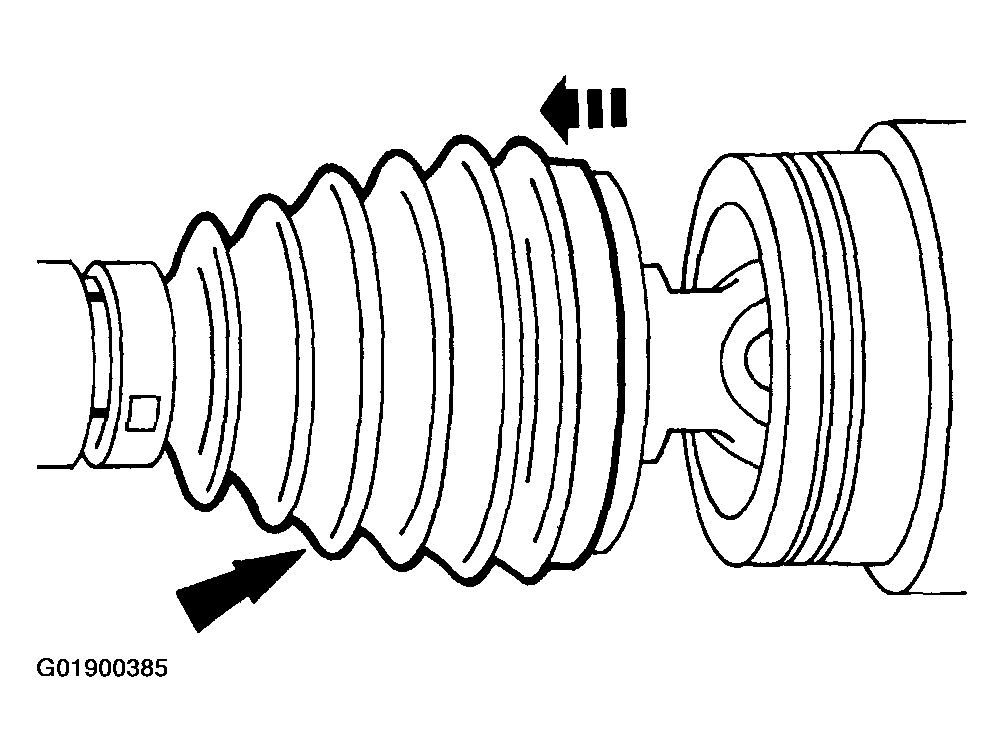 G01900385