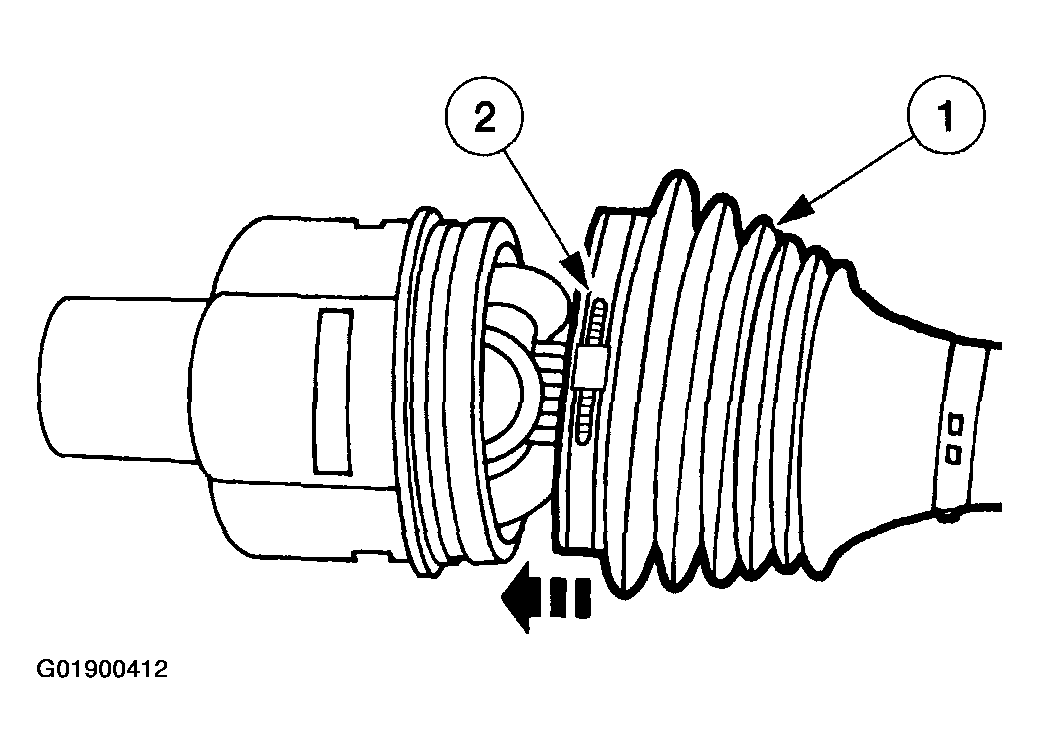 2
1
G01900412