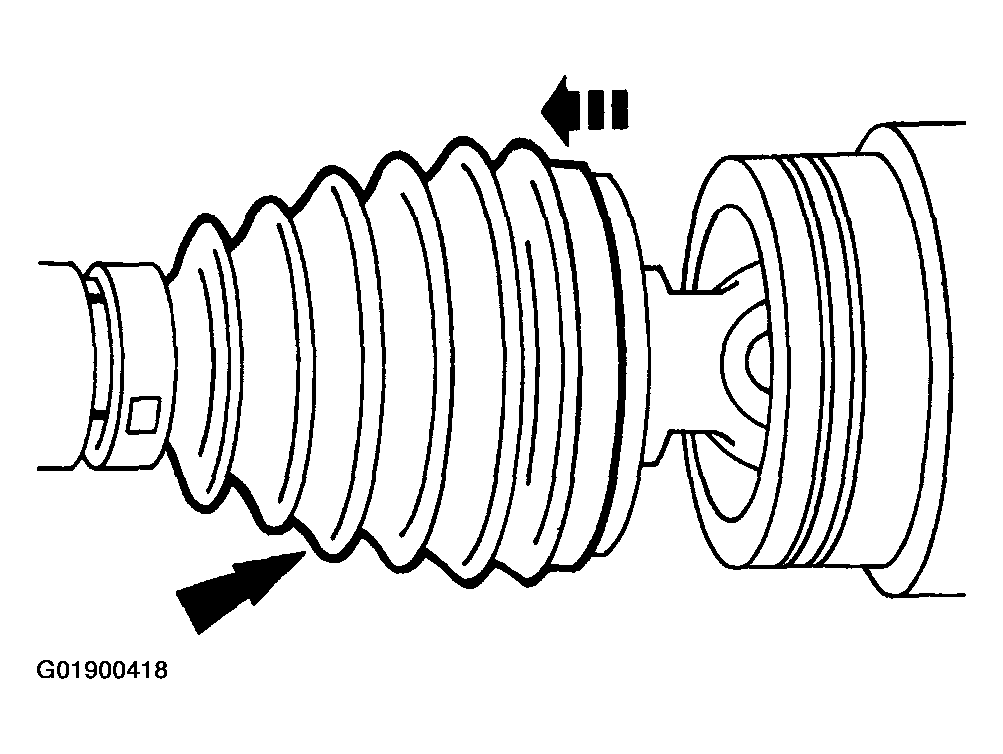 G01900418