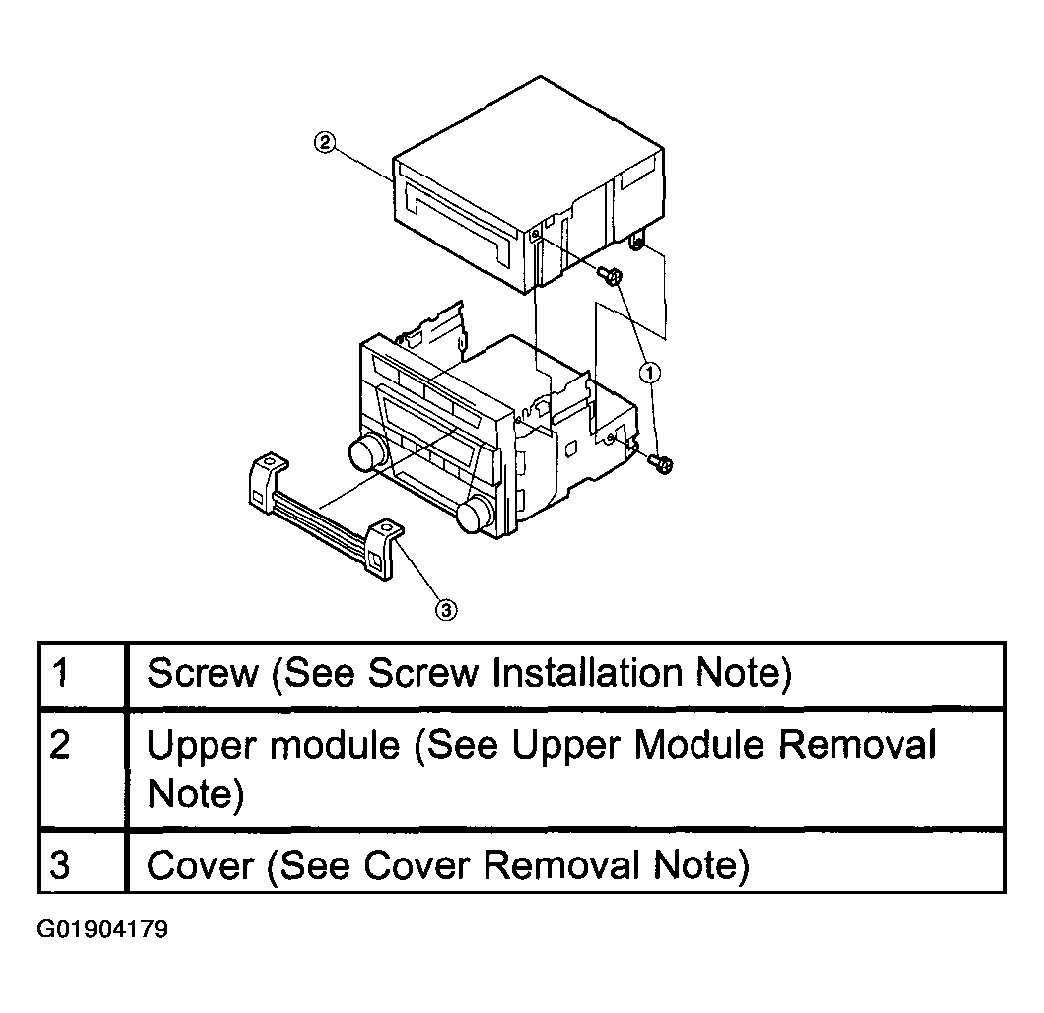 ②

①

③

| 1 | Screw (See Screw Installation Note) |
|---|---|
| 2 | Upper module (See Upper Module Removal Note) |
| 3 | Cover (See Cover Removal Note) |

G01904179