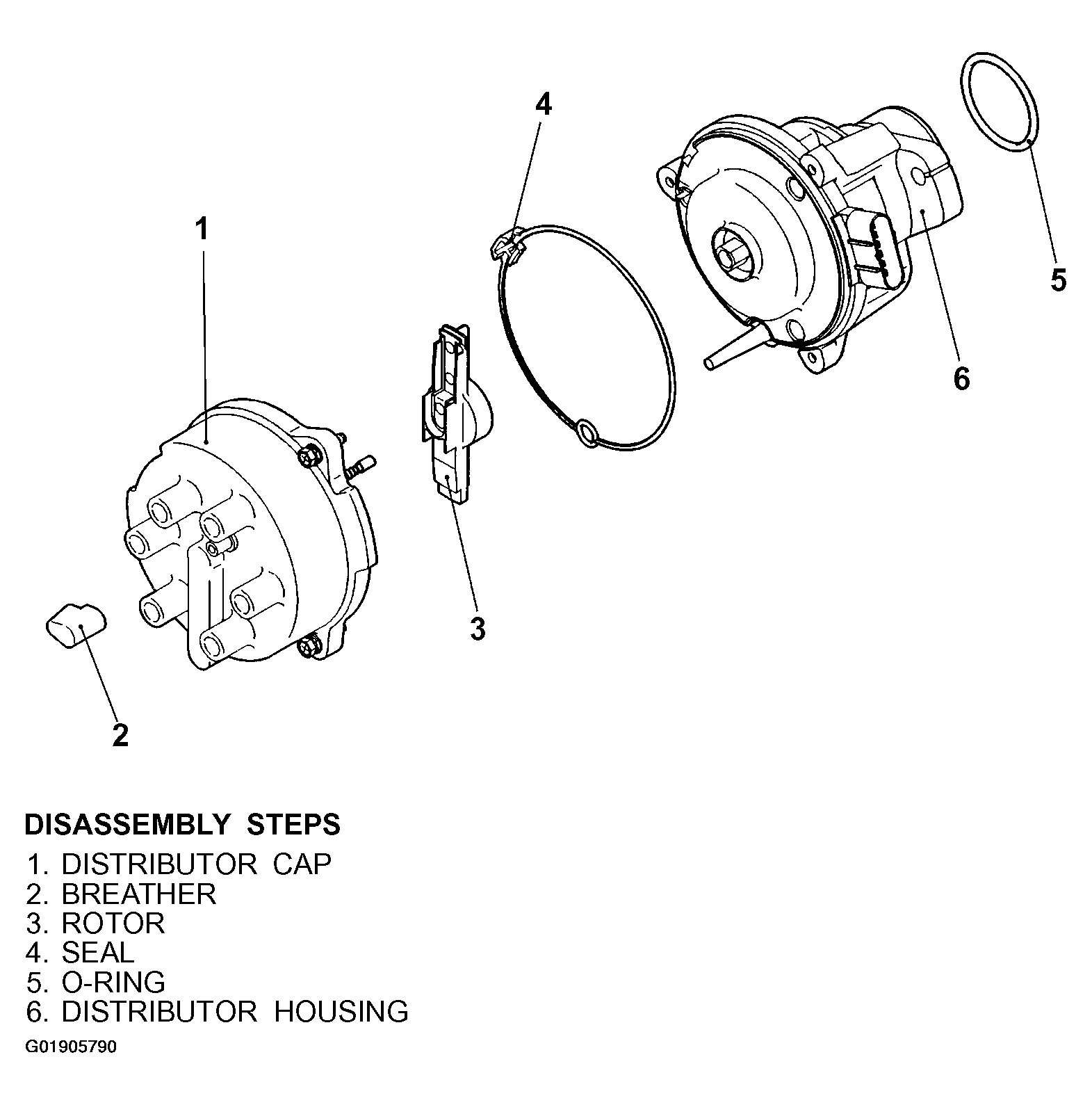 4

5

1

6

3

2

DISASSEMBLY STEPS
1. DISTRIBUTOR CAP
2. BREATHER
3. ROTOR
4. SEAL
5. O-RING
6. DISTRIBUTOR HOUSING

G01905790