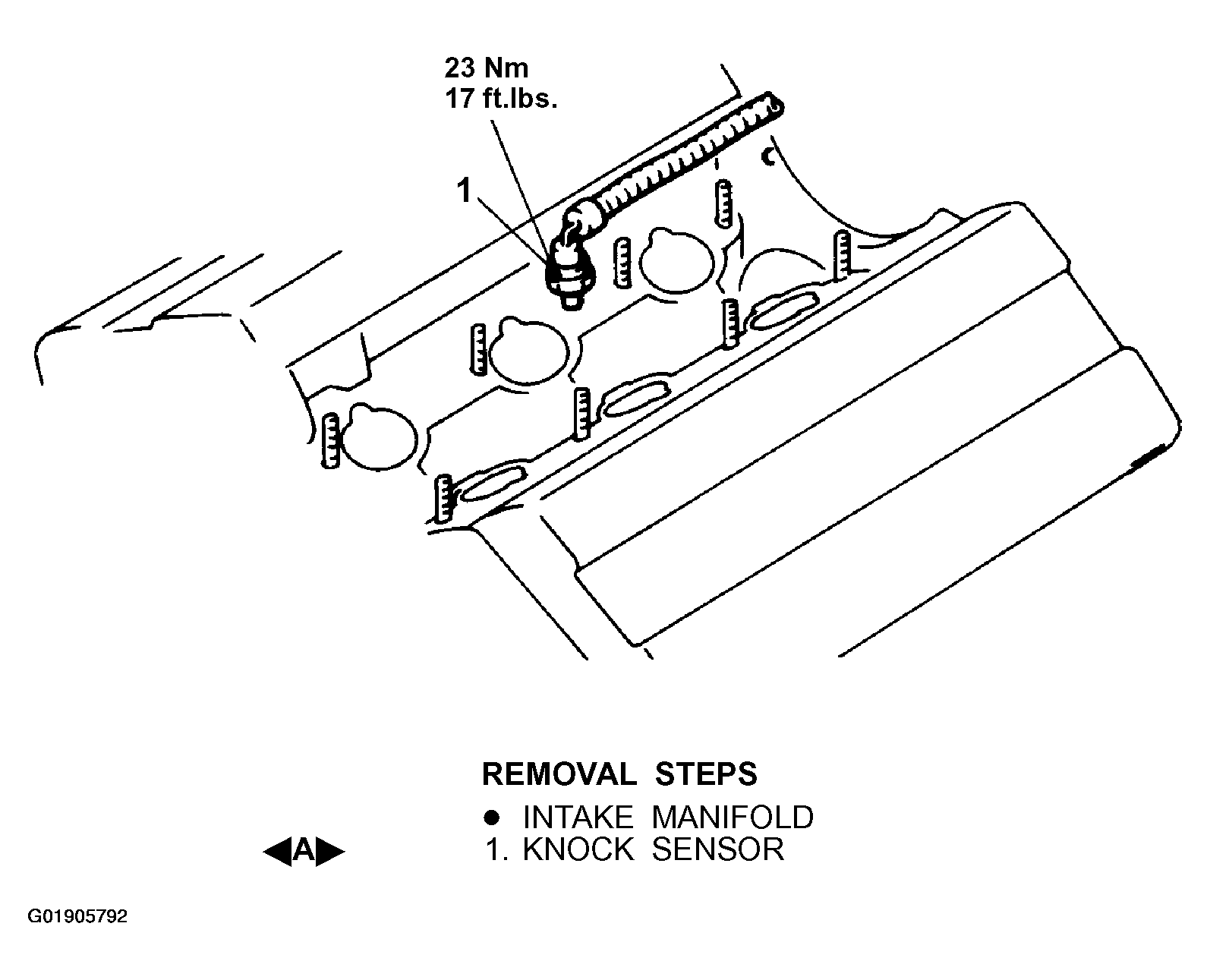 23 Nm
17 ft.lbs.

1

REMOVAL STEPS
● INTAKE MANIFOLD
◀A▶ 1. KNOCK SENSOR

G01905792