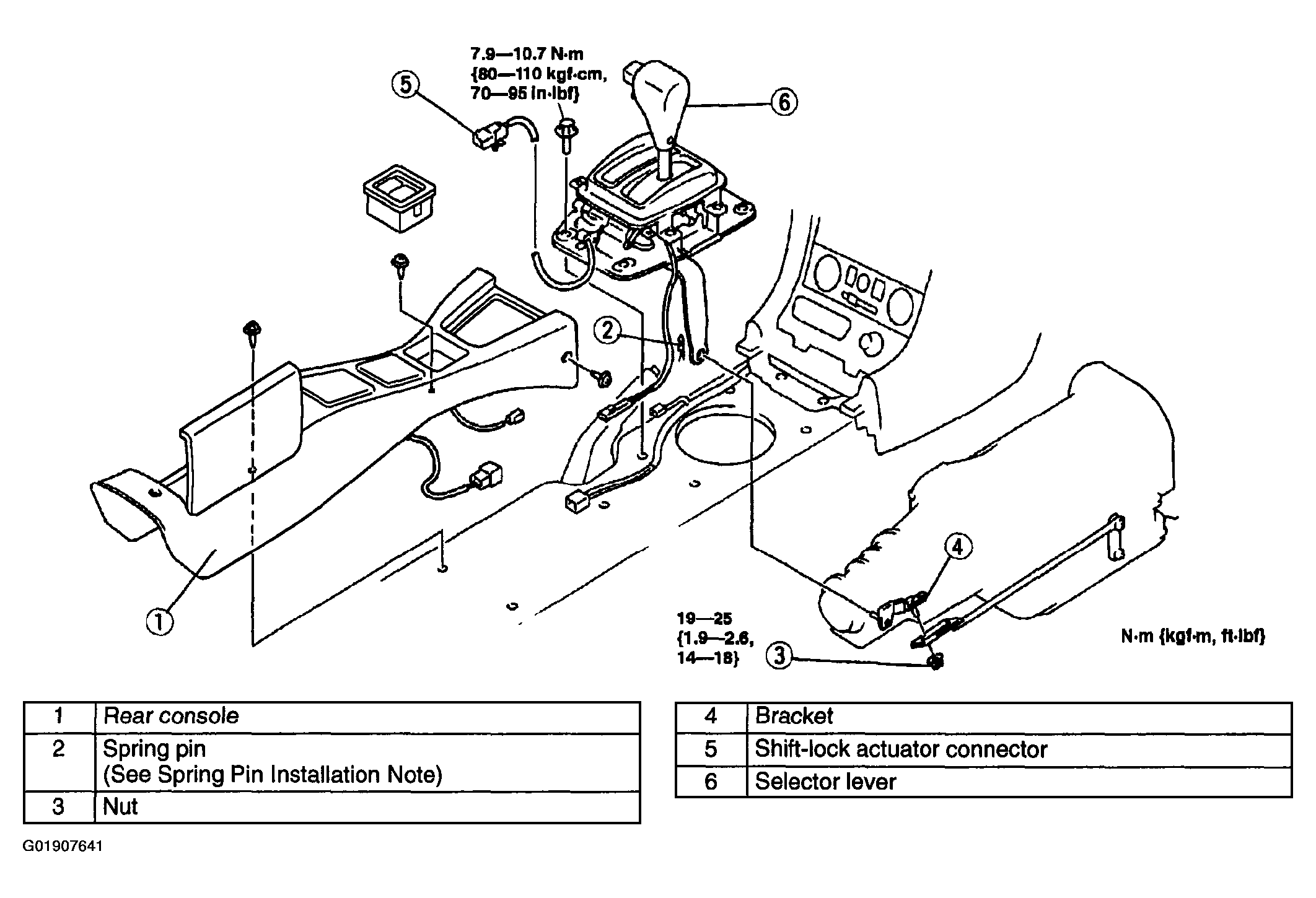 7.9—10.7 N·m
{80—110 kgf·cm,
70—95 in·lbf}

5

6

2

1

4

19—25
{1.9—2.6,
14—18}

3

N·m {kgf·m, ft·lbf}

| 1 | Rear console |
|---|---|
| 2 | Spring pin (See Spring Pin Installation Note) |
| 3 | Nut |

| 4 | Bracket |
|---|---|
| 5 | Shift-lock actuator connector |
| 6 | Selector lever |

G01907641