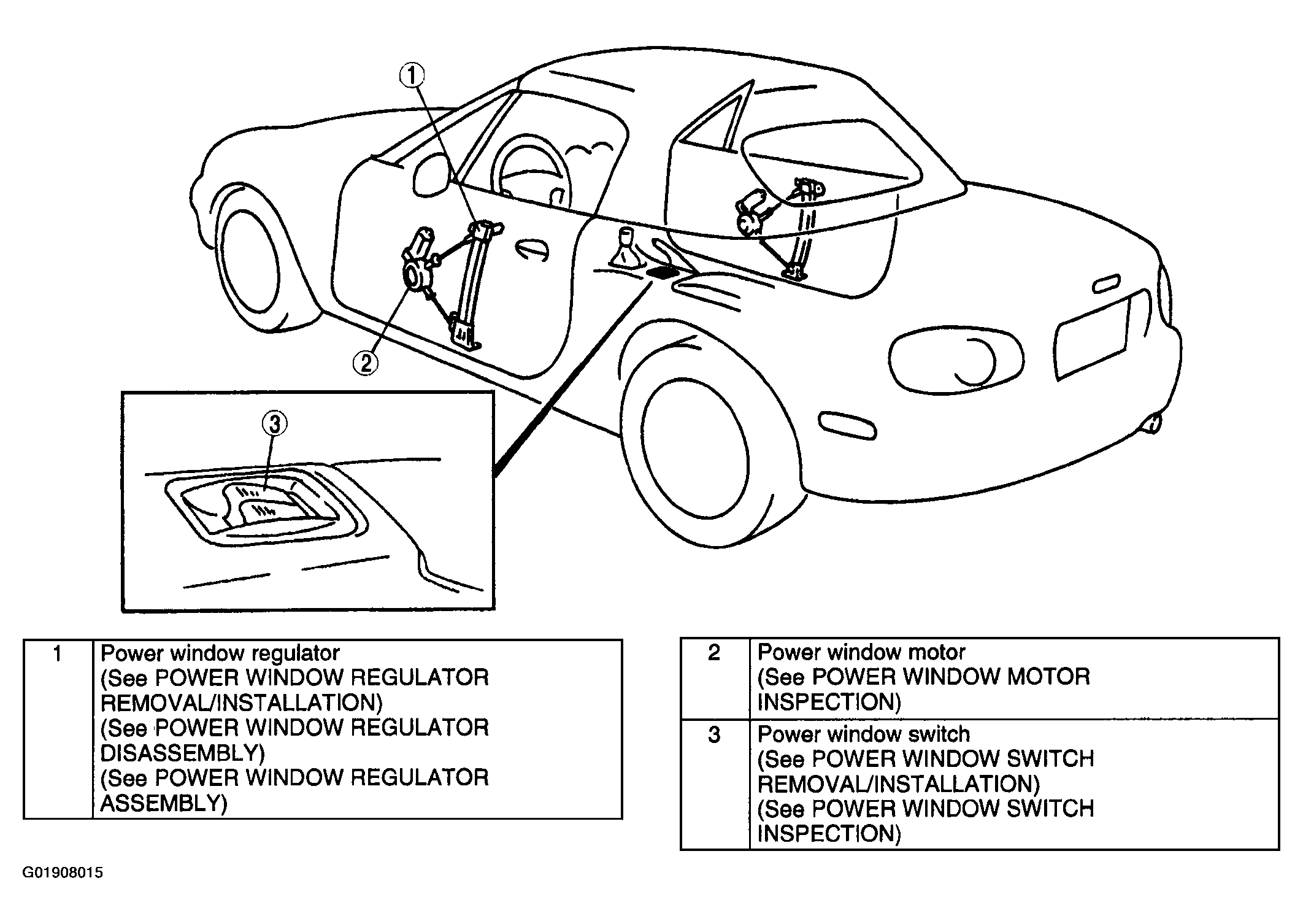 1

2

3

| 1 | Power window regulator (See POWER WINDOW REGULATOR REMOVAL/INSTALLATION) (See POWER WINDOW REGULATOR DISASSEMBLY) (See POWER WINDOW REGULATOR ASSEMBLY) |
|---|---|

| 2 | Power window motor (See POWER WINDOW MOTOR INSPECTION) |
|---|---|
| 3 | Power window switch (See POWER WINDOW SWITCH REMOVAL/INSTALLATION) (See POWER WINDOW SWITCH INSPECTION) |

G01908015