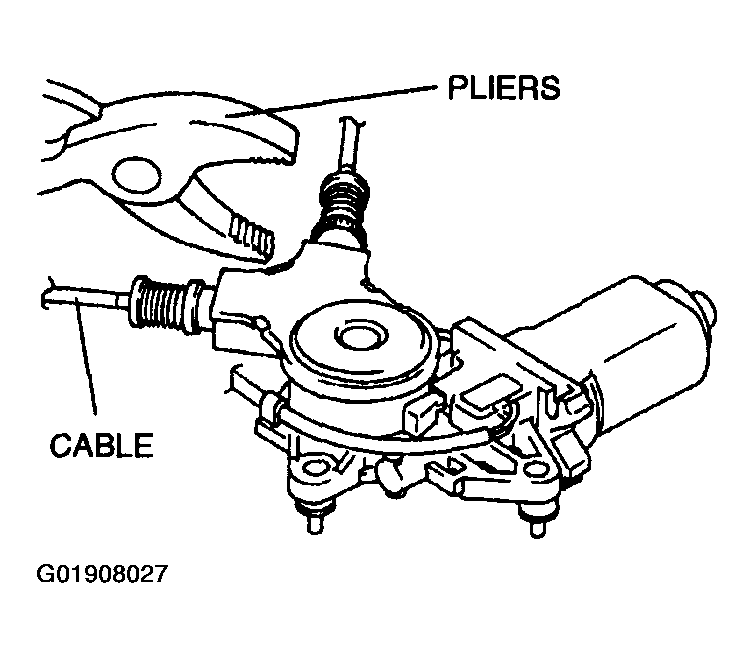 PLIERS

CABLE

G01908027