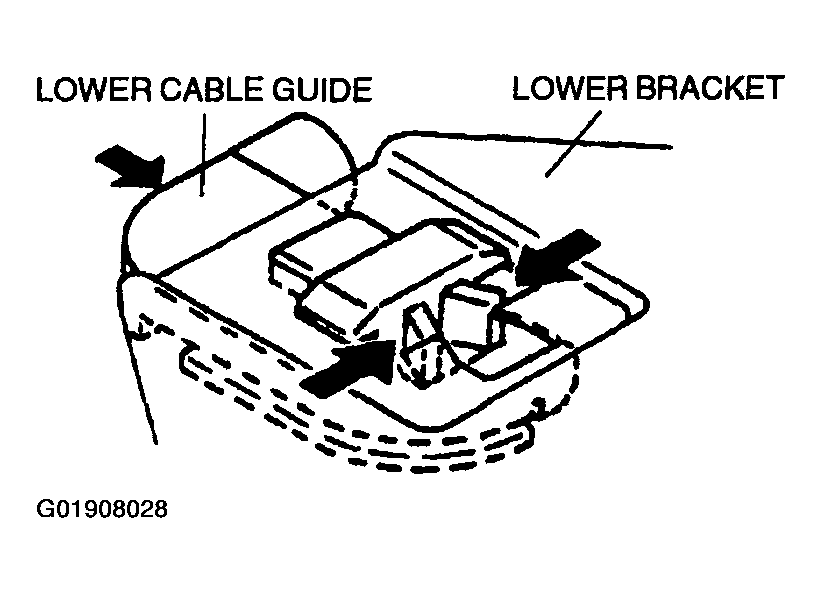 LOWER CABLE GUIDE
LOWER BRACKET
G01908028