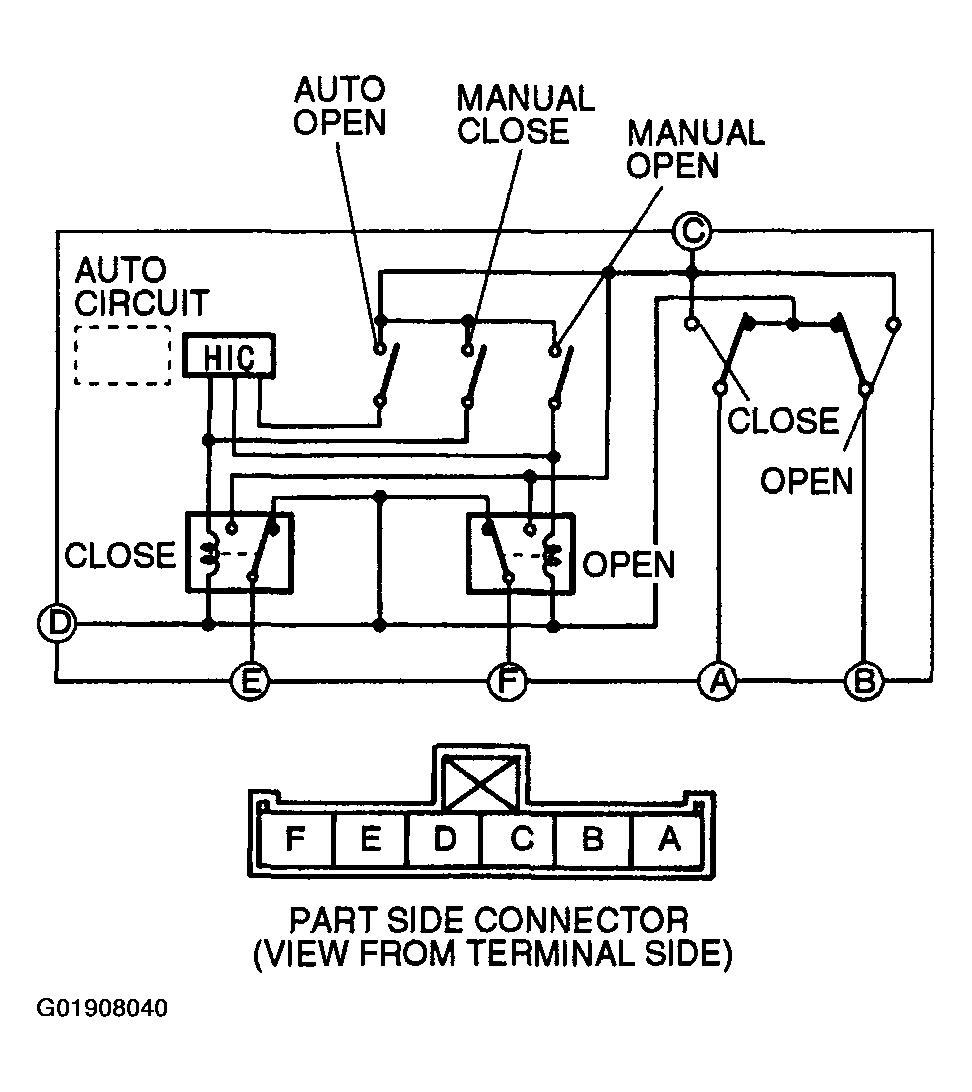 AUTO OPEN

MANUAL CLOSE

MANUAL OPEN

C

AUTO CIRCUIT

HIC

CLOSE

OPEN

CLOSE

OPEN

D

E

F

A

B

F E D C B A

PART SIDE CONNECTOR
(VIEW FROM TERMINAL SIDE)

G01908040