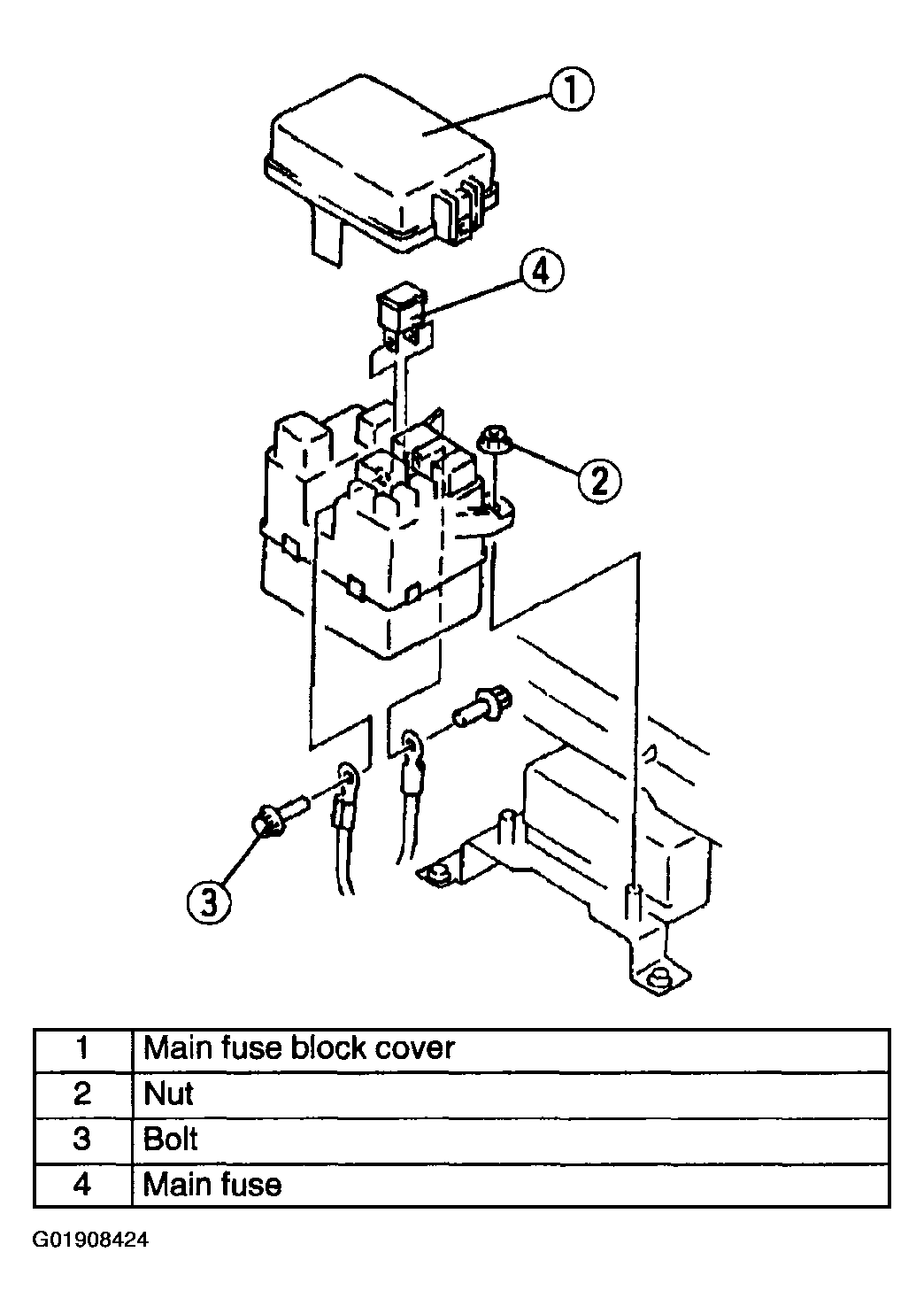 1
4
2
3

| 1 | Main fuse block cover |
|---|---|
| 2 | Nut |
| 3 | Bolt |
| 4 | Main fuse |

G01908424