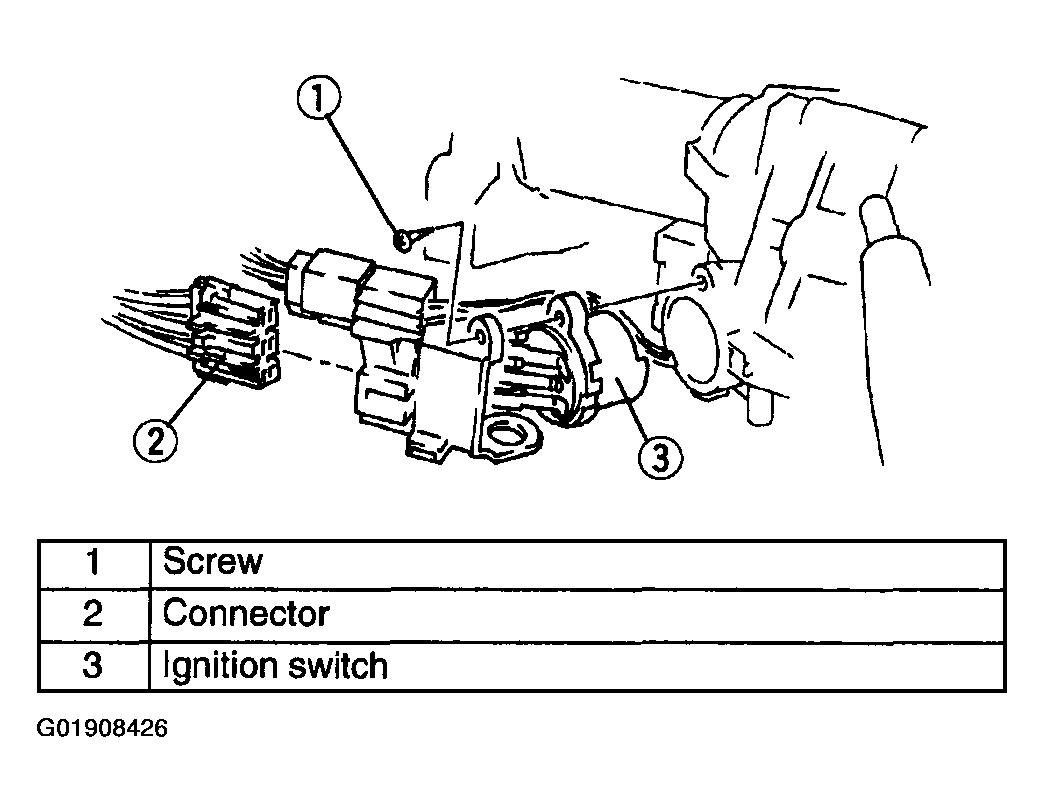 1

2

3

| 1 | Screw |
|---|---|
| 2 | Connector |
| 3 | Ignition switch |

G01908426