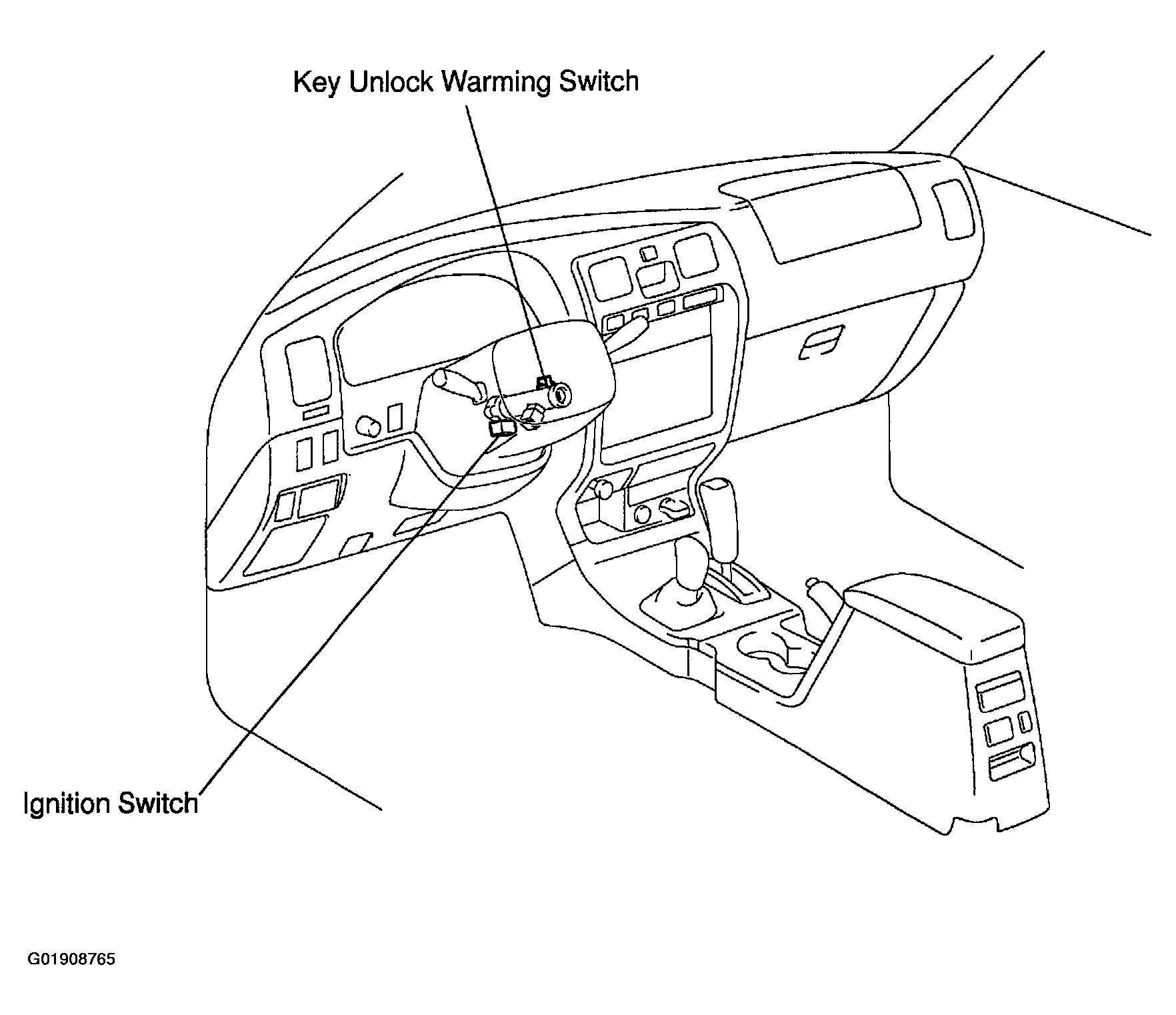 Key Unlock Warming Switch

Ignition Switch

G01908765