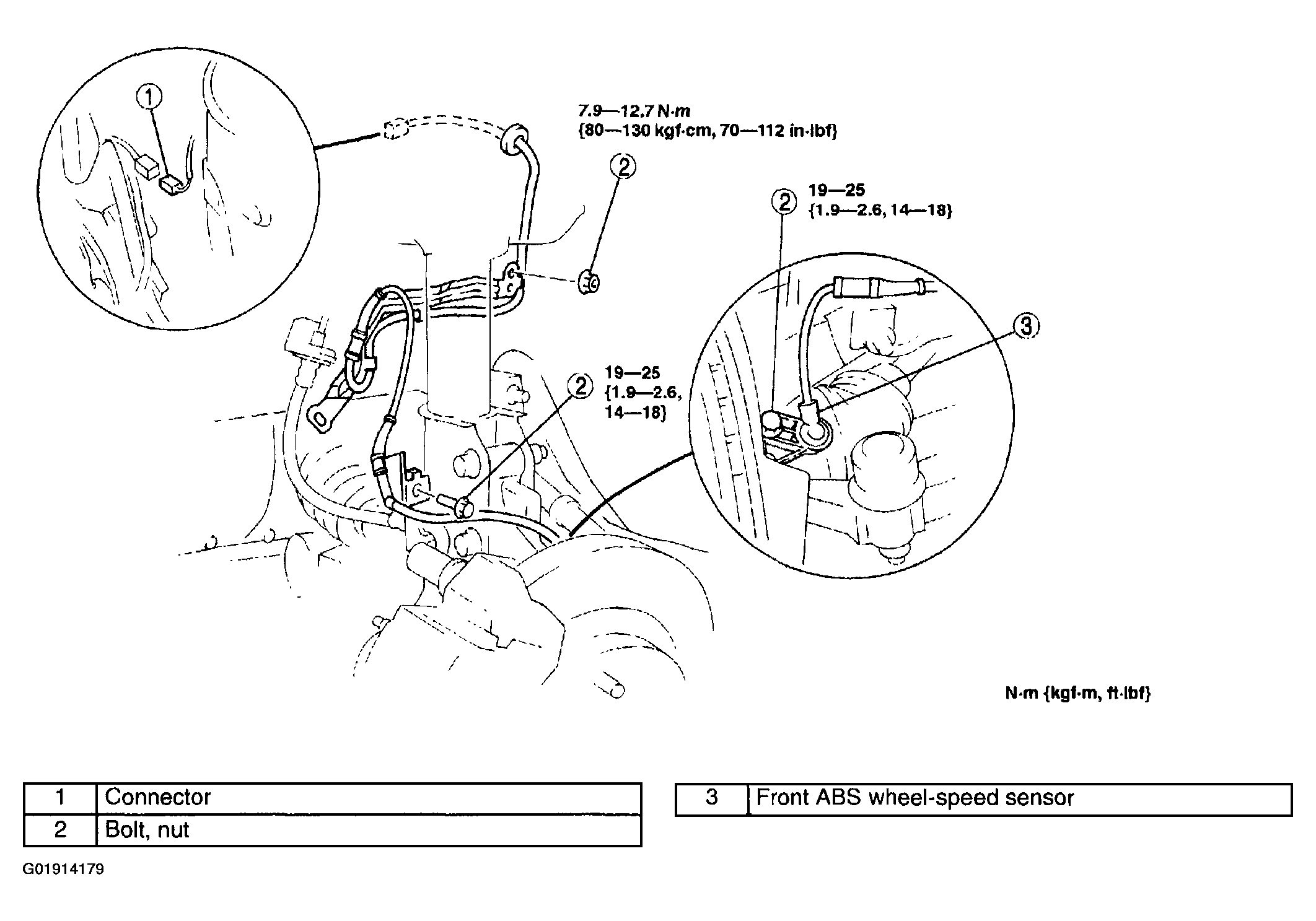 1

7.9—12.7 N·m
{80—130 kgf·cm, 70—112 in·lbf}

2

2

19—25
{1.9—2.6, 14—18}

3

2

19—25
{1.9—2.6,
14—18}

N·m {kgf·m, ft·lbf}

| 1 | Connector |
|---|---|
| 2 | Bolt, nut |

| 3 | Front ABS wheel-speed sensor |
|---|---|

G01914179