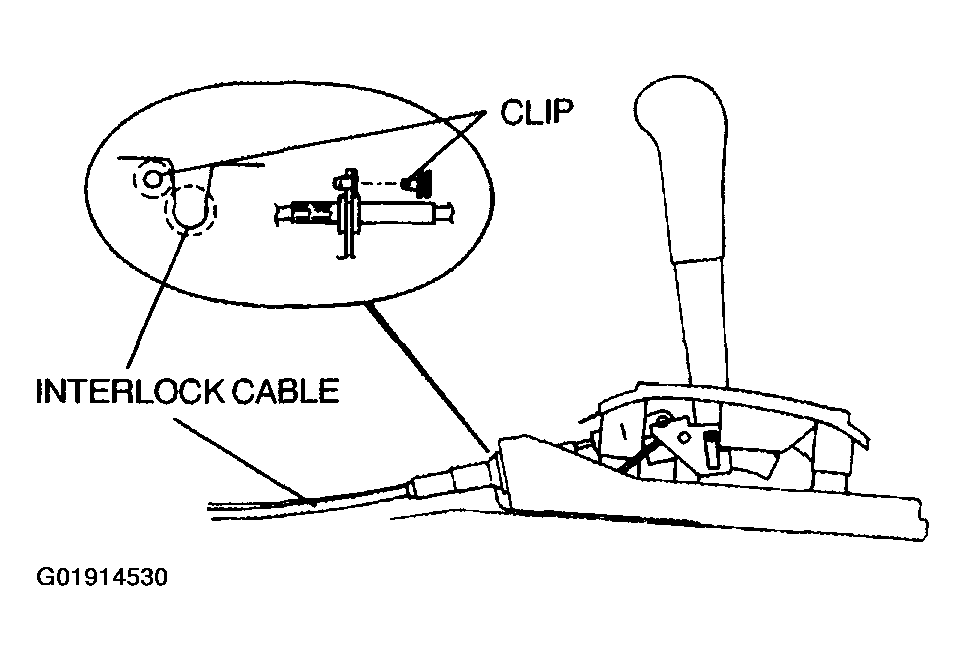 CLIP

INTERLOCK CABLE

G01914530