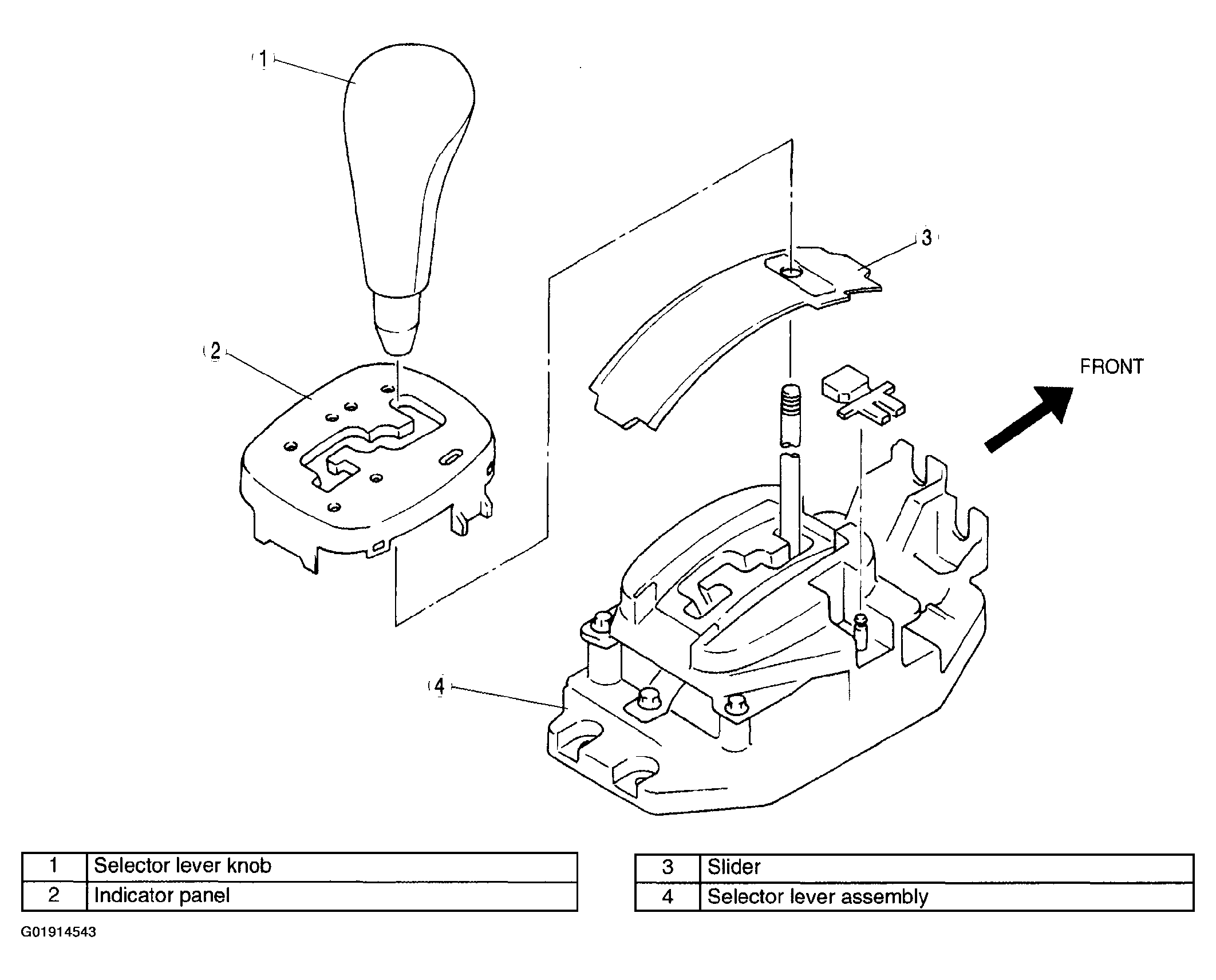 1

2

3

FRONT

4

| 1 | Selector lever knob |
|---|---|
| 2 | Indicator panel |

| 3 | Slider |
|---|---|
| 4 | Selector lever assembly |

G01914543