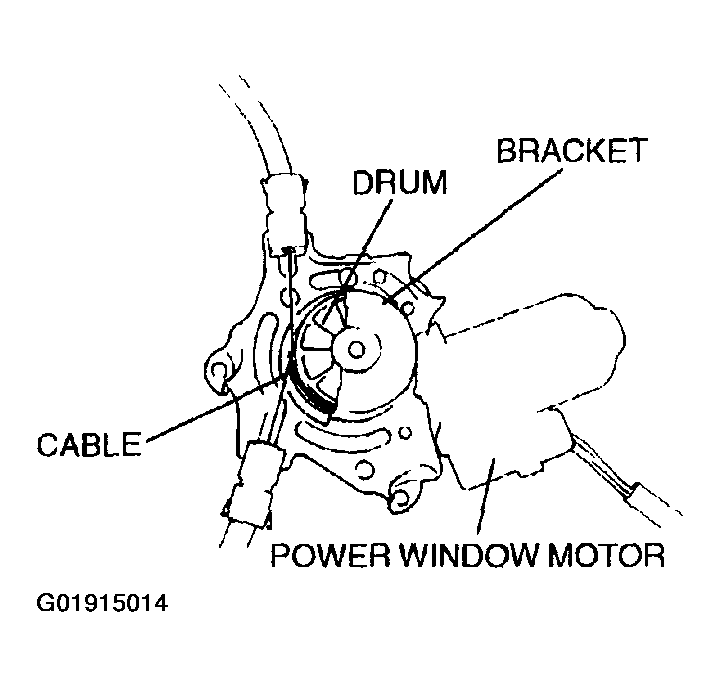 BRACKET
DRUM
CABLE
POWER WINDOW MOTOR
G01915014