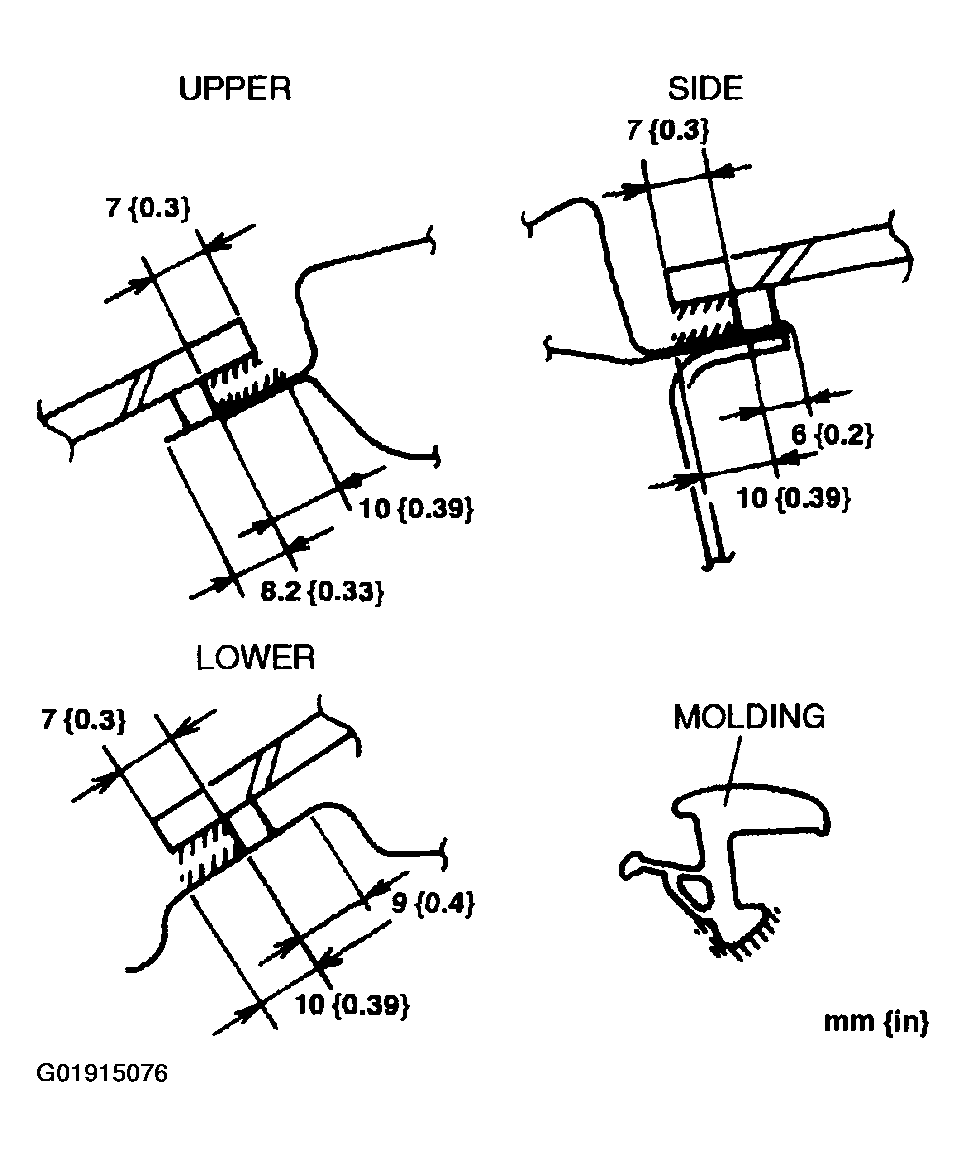 UPPER

7 {0.3}

10 {0.39}

8.2 {0.33}

SIDE

7 {0.3}

6 {0.2}

10 {0.39}

LOWER

7 {0.3}

9 {0.4}

10 {0.39}

MOLDING

mm {in}

G01915076