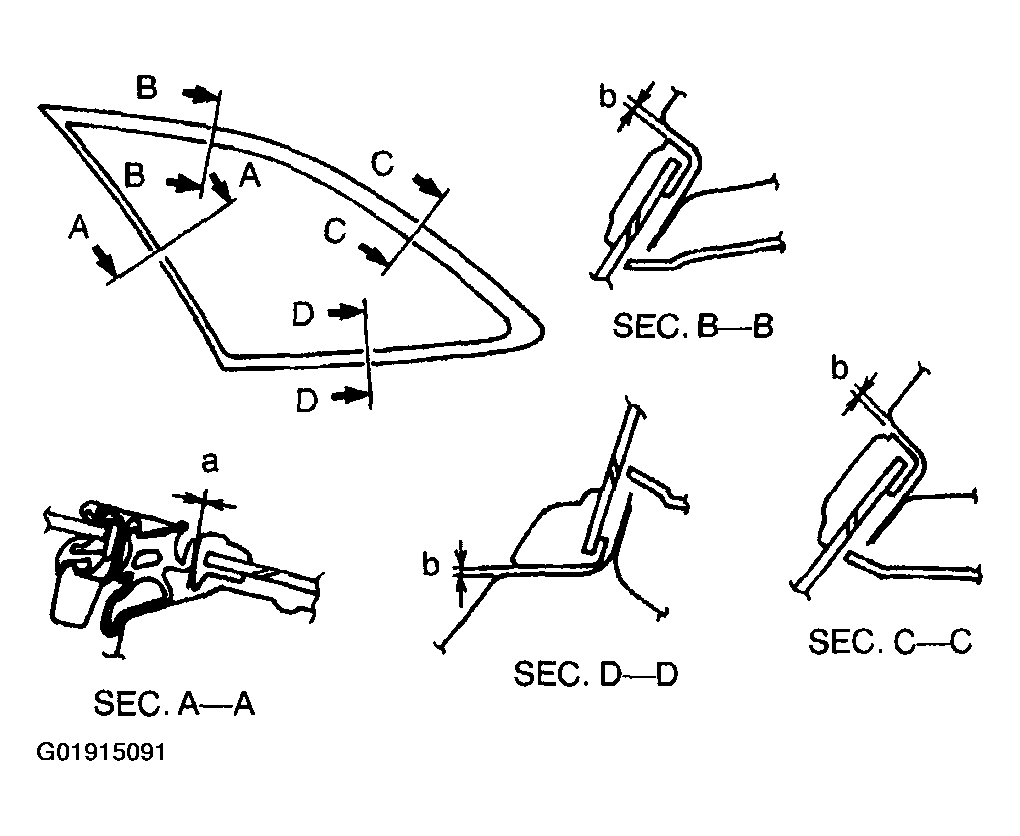 B
B
A
A
C
C
D
D
b
SEC. B—B
b
a
b
SEC. A—A
SEC. D—D
SEC. C—C
G01915091