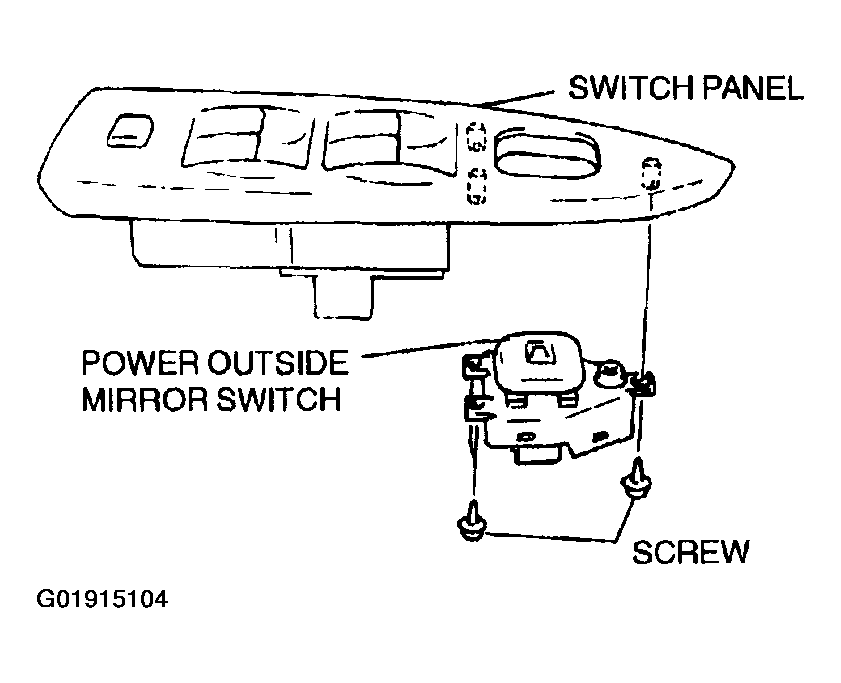 SWITCH PANEL

POWER OUTSIDE MIRROR SWITCH

SCREW

G01915104