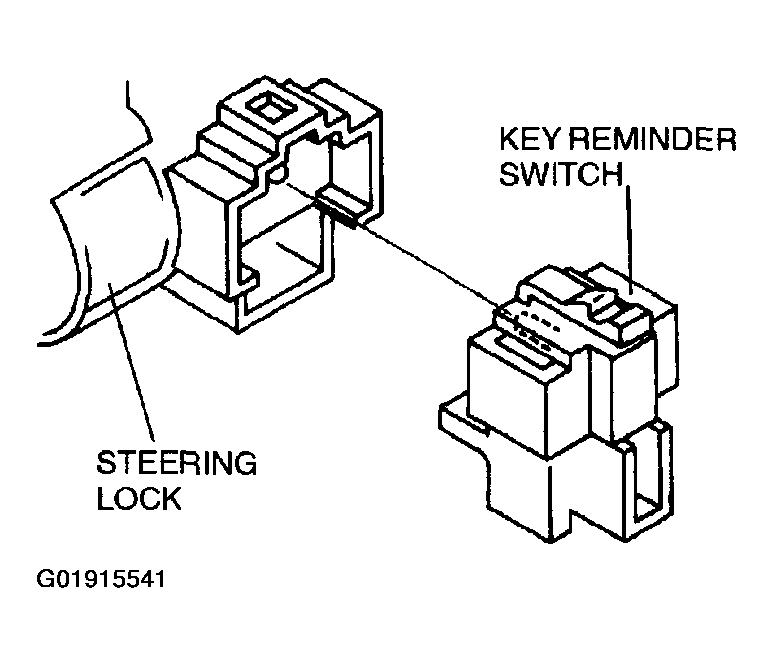 KEY REMINDER SWITCH

STEERING LOCK

G01915541