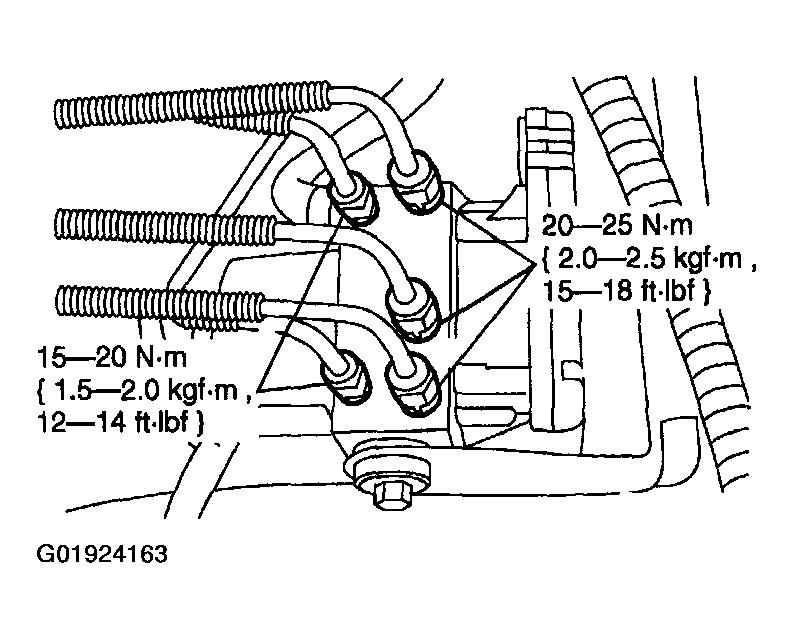 20—25 N·m
{ 2.0—2.5 kgf·m ,
15—18 ft·lbf }

15—20 N·m
{ 1.5—2.0 kgf·m ,
12—14 ft·lbf }

G01924163