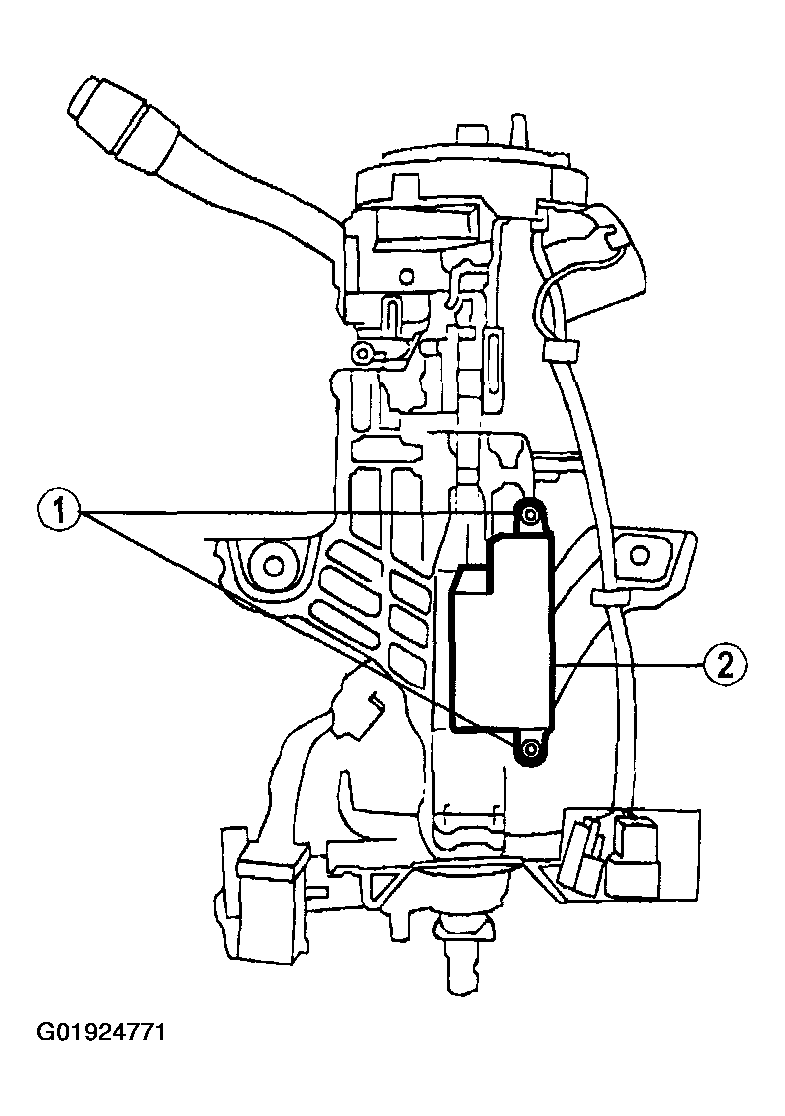 1
2
G01924771