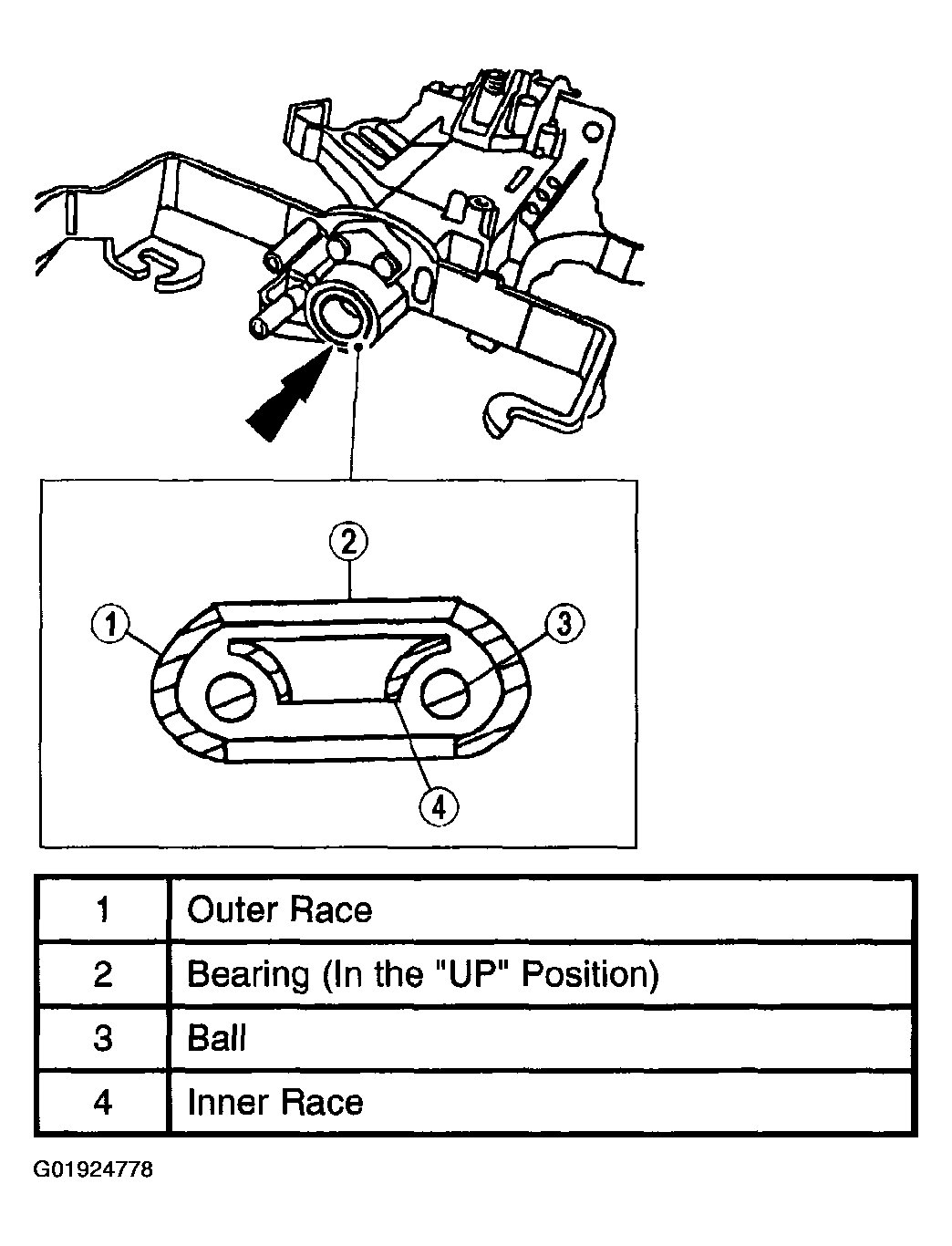 2
1
3
4

| 1 | Outer Race |
|---|---|
| 2 | Bearing (In the "UP" Position) |
| 3 | Ball |
| 4 | Inner Race |

G01924778