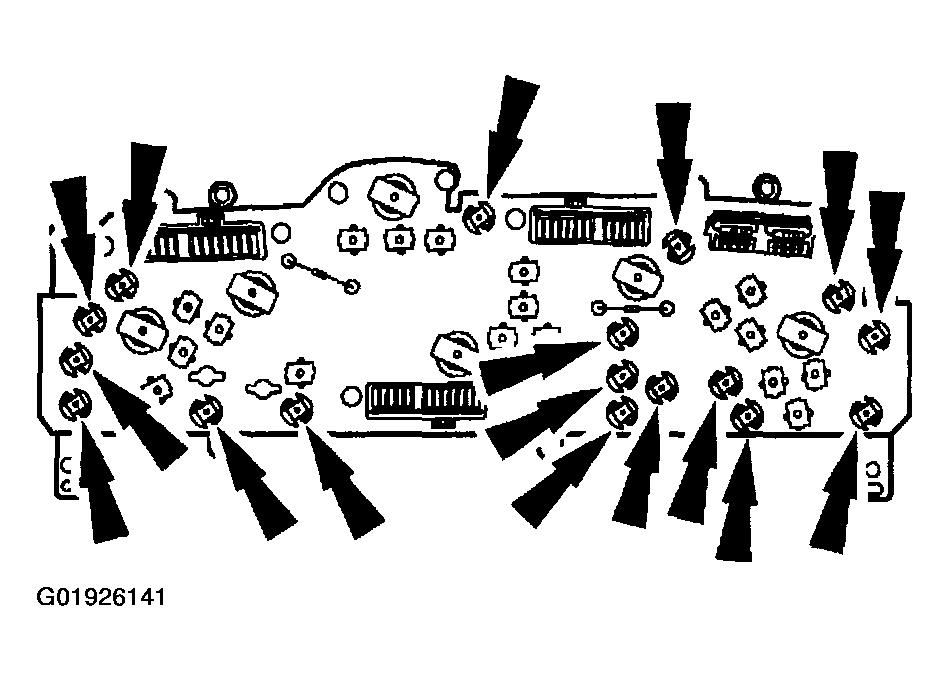 G01926141