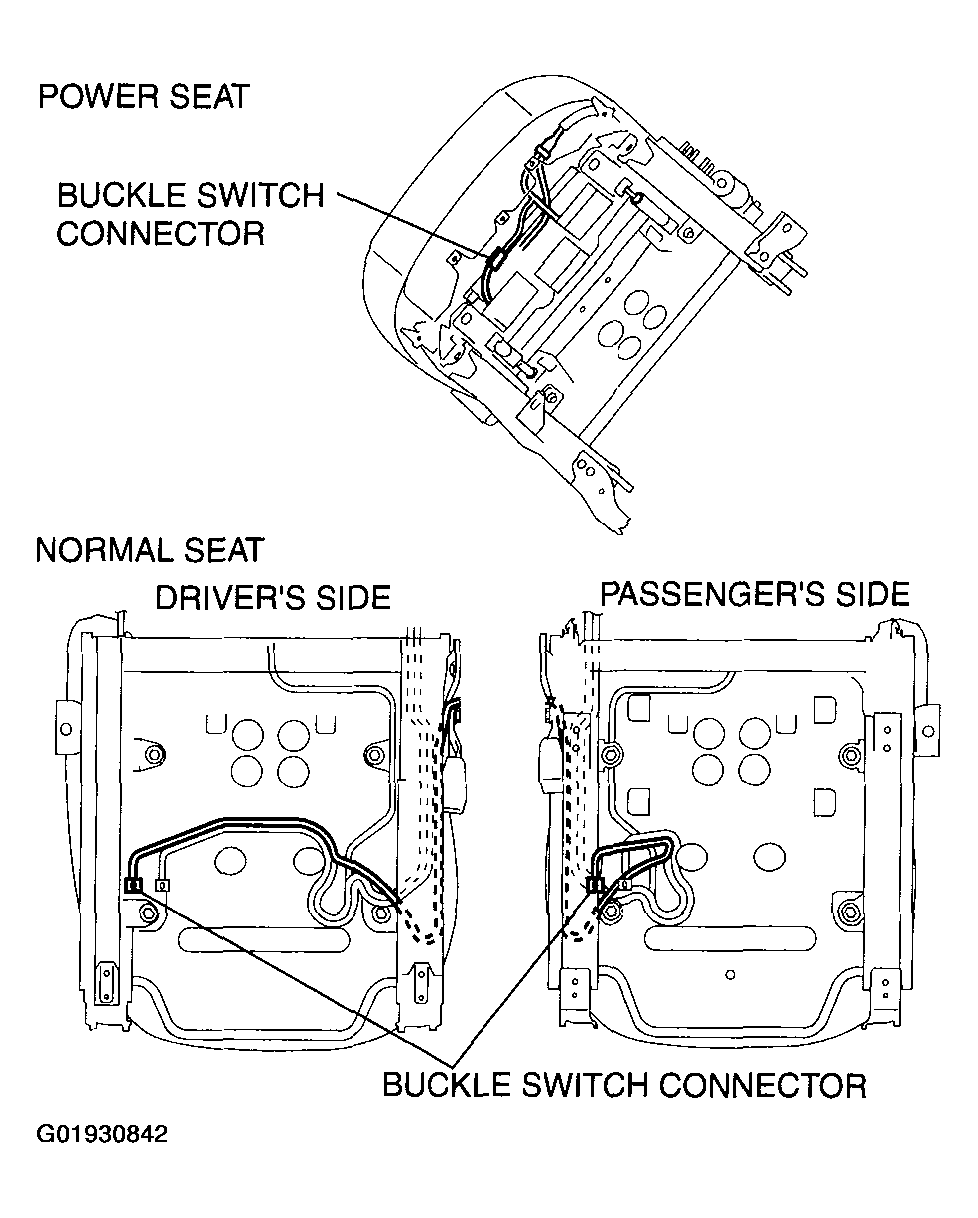 POWER SEAT

BUCKLE SWITCH CONNECTOR

NORMAL SEAT

DRIVER'S SIDE

PASSENGER'S SIDE

BUCKLE SWITCH CONNECTOR

G01930842