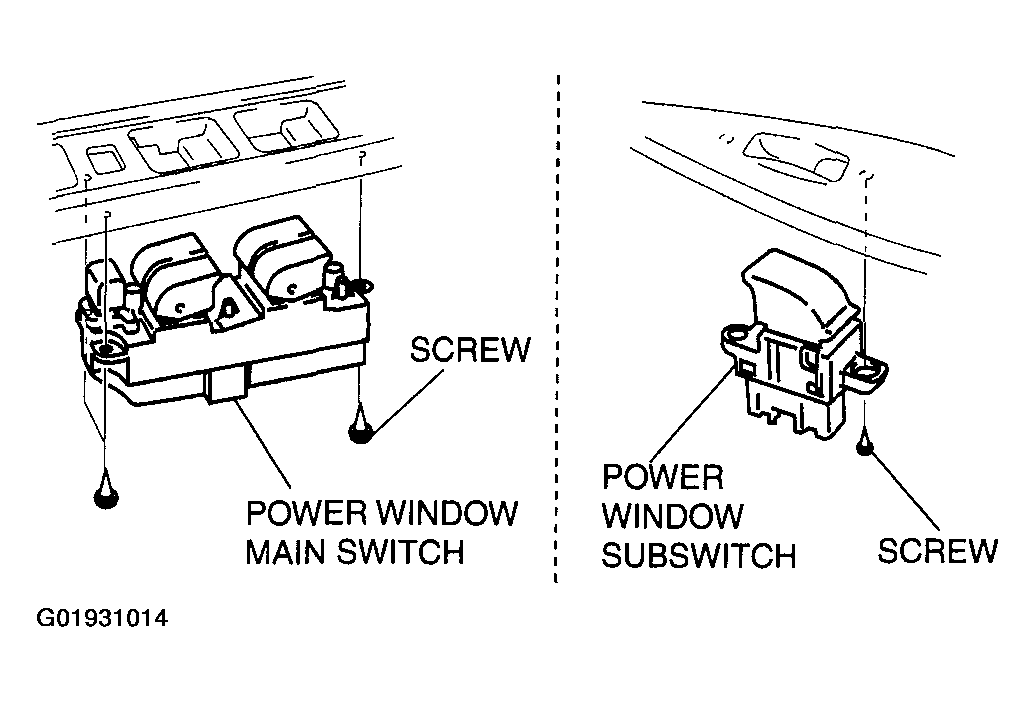 SCREW

POWER WINDOW
MAIN SWITCH

POWER
WINDOW
SUBSWITCH

SCREW

G01931014