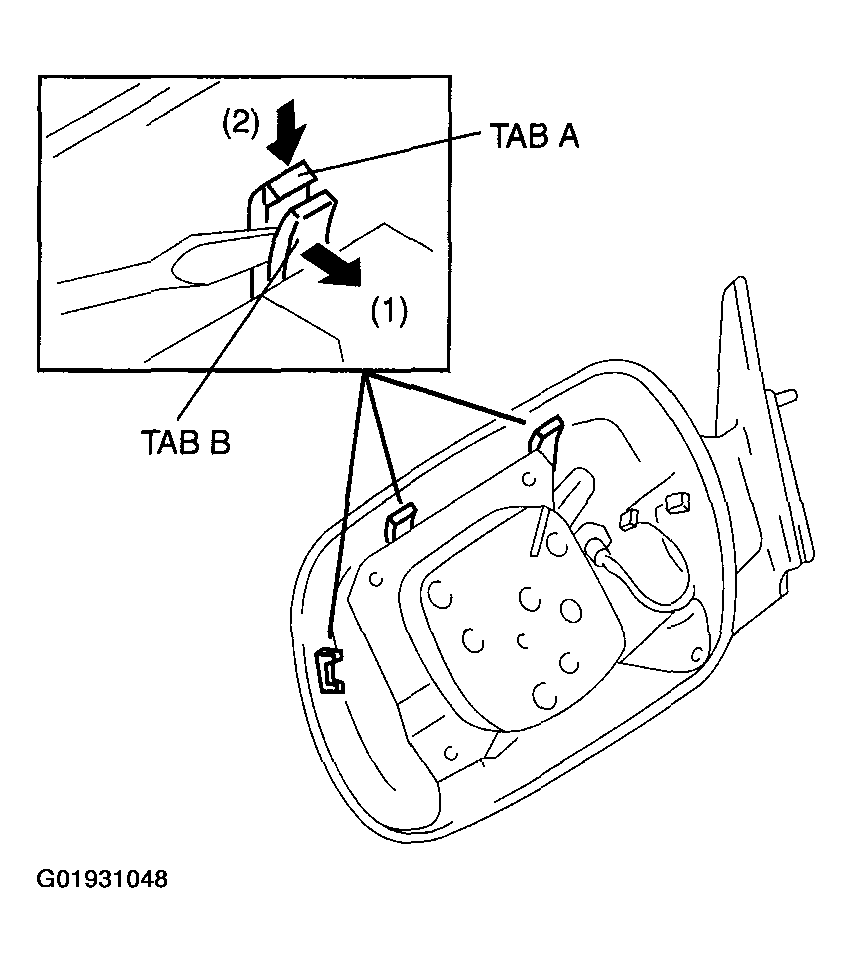 (2)
TAB A
(1)
TAB B
G01931048