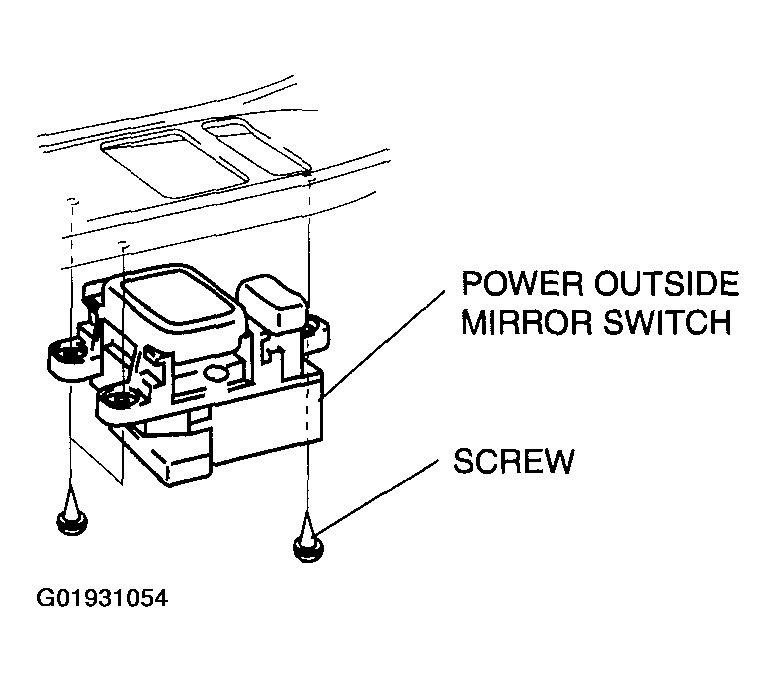 POWER OUTSIDE MIRROR SWITCH

SCREW

G01931054