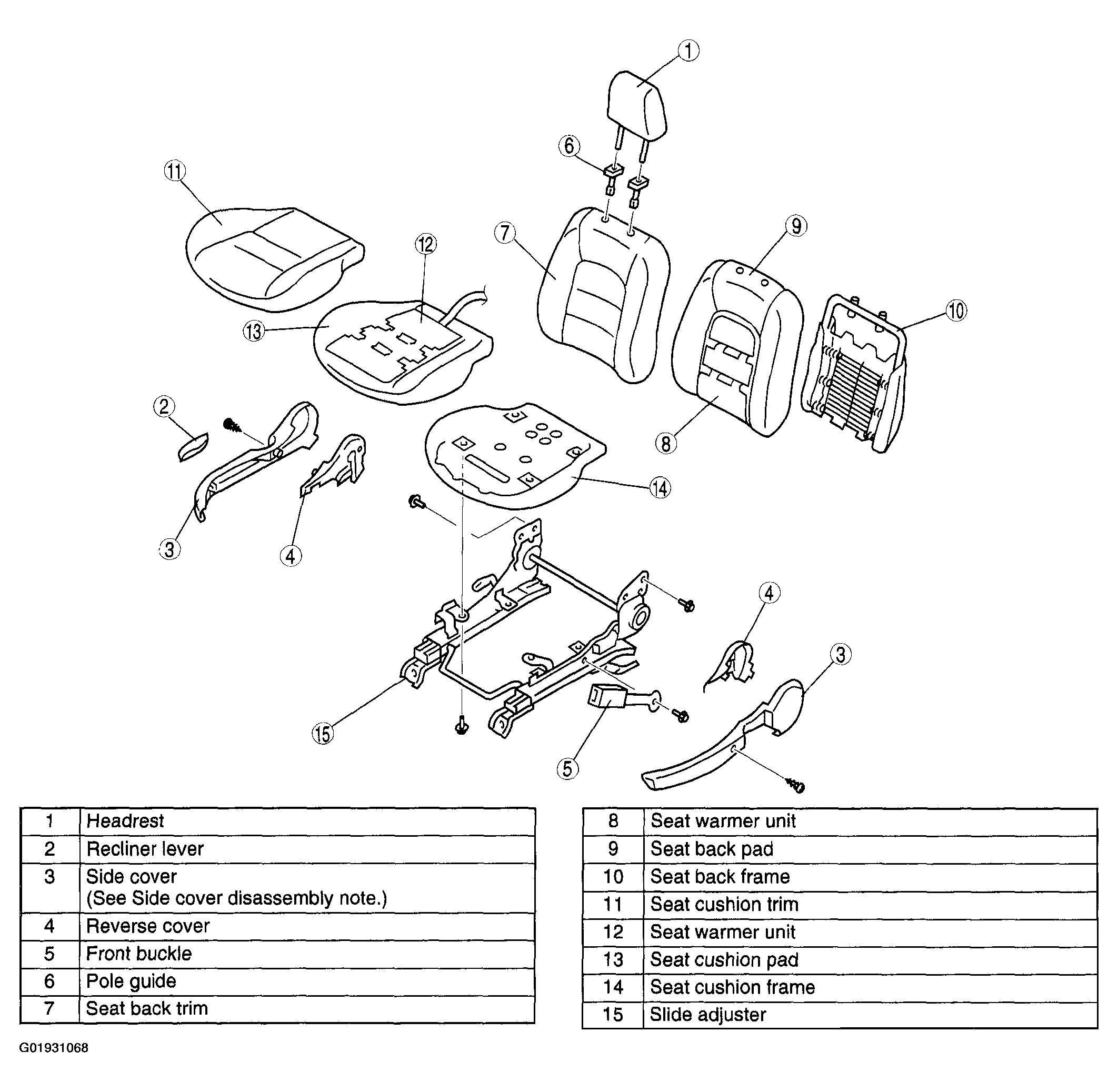 1
6
11
7
12
9
13
10
2
8
14
3
4
4
3
15
5

| 1 | Headrest |
|---|---|
| 2 | Recliner lever |
| 3 | Side cover (See Side cover disassembly note.) |
| 4 | Reverse cover |
| 5 | Front buckle |
| 6 | Pole guide |
| 7 | Seat back trim |

| 8 | Seat warmer unit |
|---|---|
| 9 | Seat back pad |
| 10 | Seat back frame |
| 11 | Seat cushion trim |
| 12 | Seat warmer unit |
| 13 | Seat cushion pad |
| 14 | Seat cushion frame |
| 15 | Slide adjuster |

G01931068