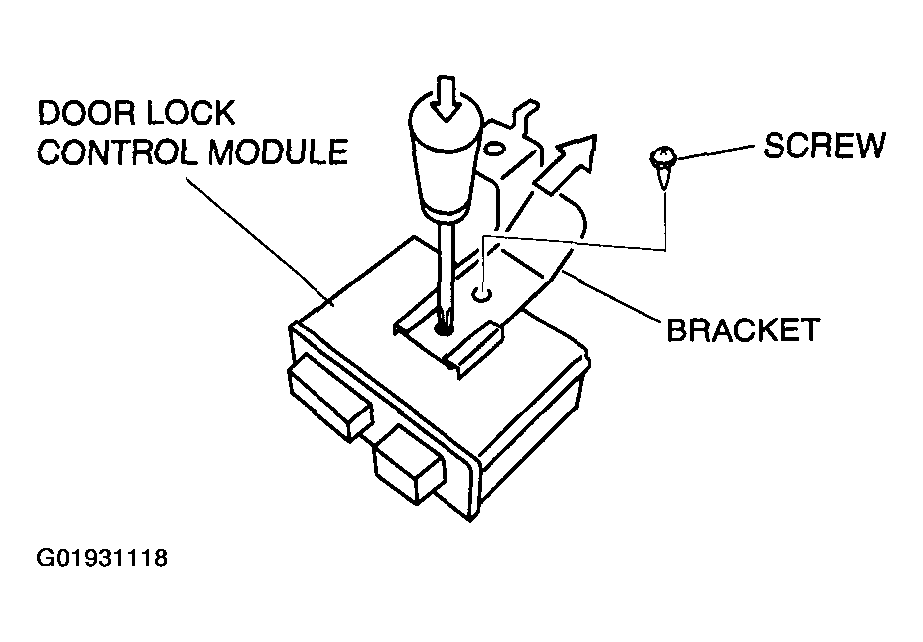 DOOR LOCK
CONTROL MODULE

SCREW

BRACKET

G01931118