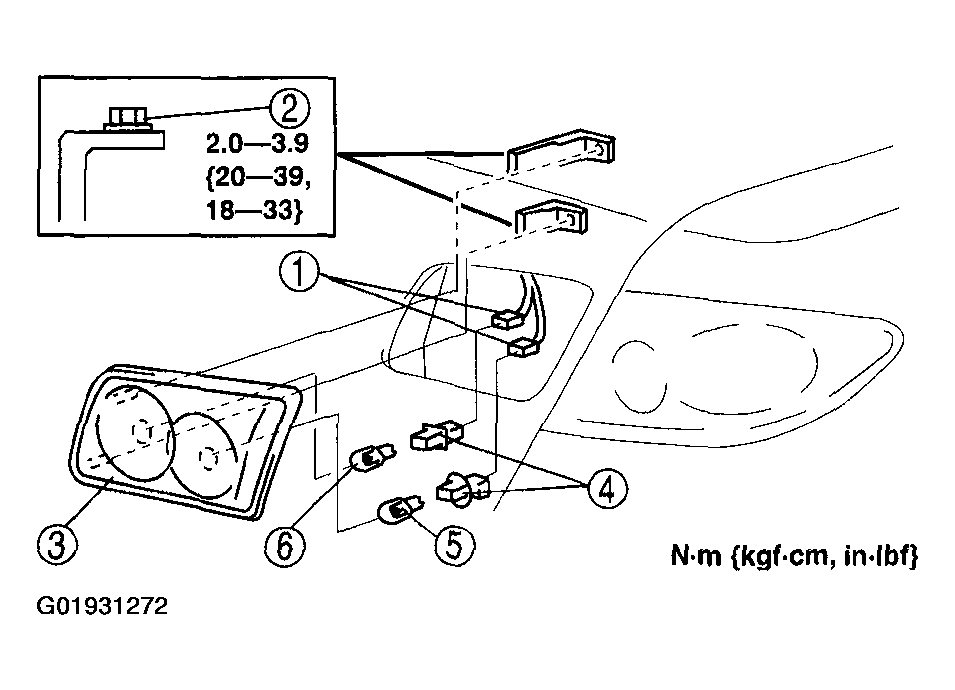 2
2.0—3.9
{20—39,
18—33}

1

3

6

5

4

N·m {kgf·cm, in·lbf}

G01931272