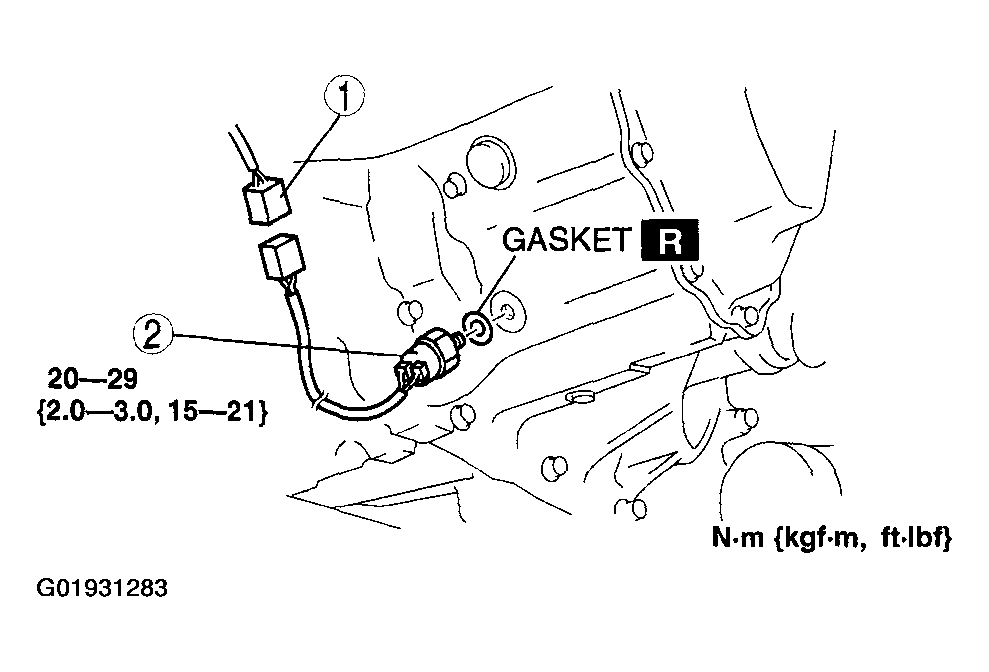 1

GASKET R

2

20—29
{2.0—3.0, 15—21}

N·m {kgf·m, ft·lbf}

G01931283